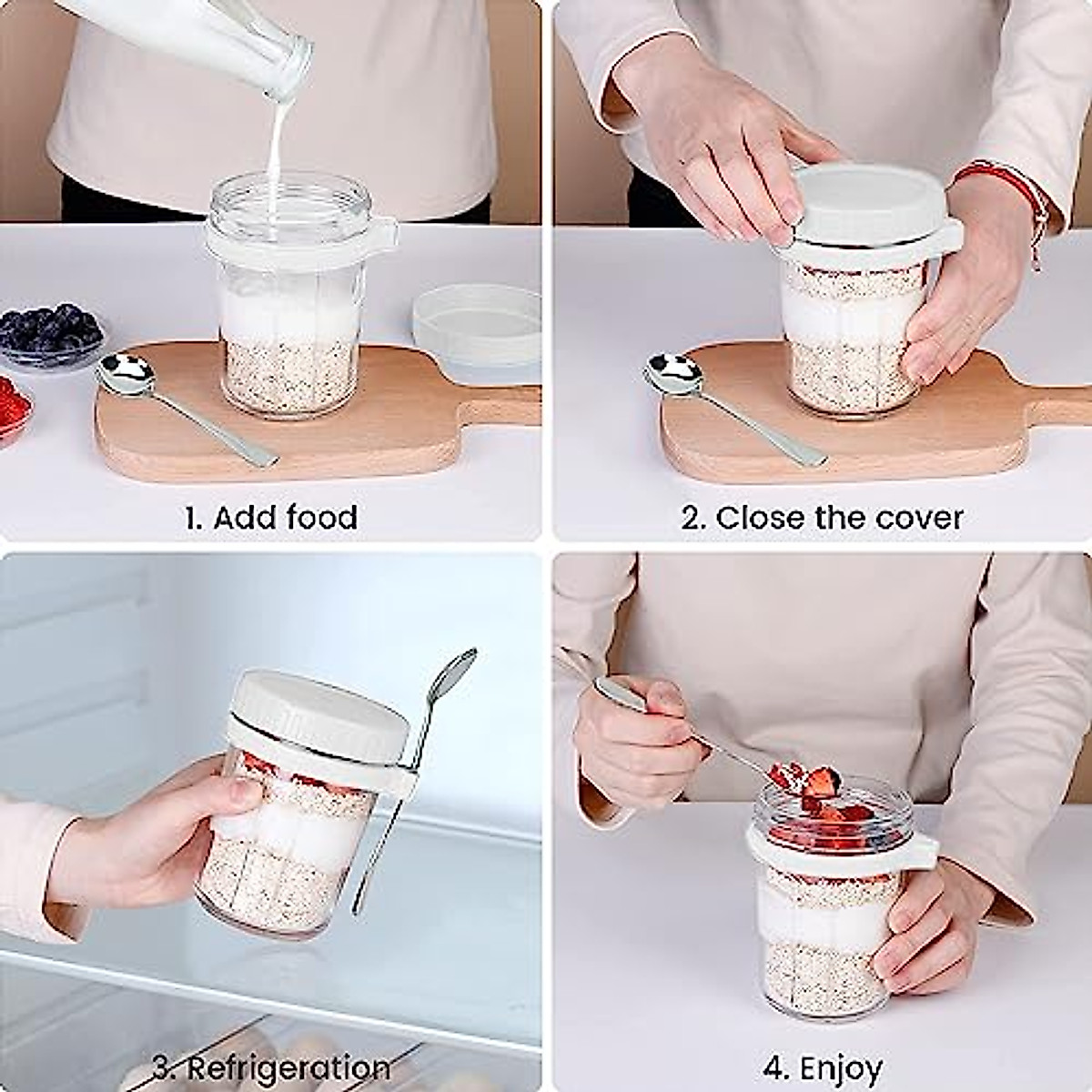 1. Add food

2. Close the cover

3. Refrigeration

4. Enjoy