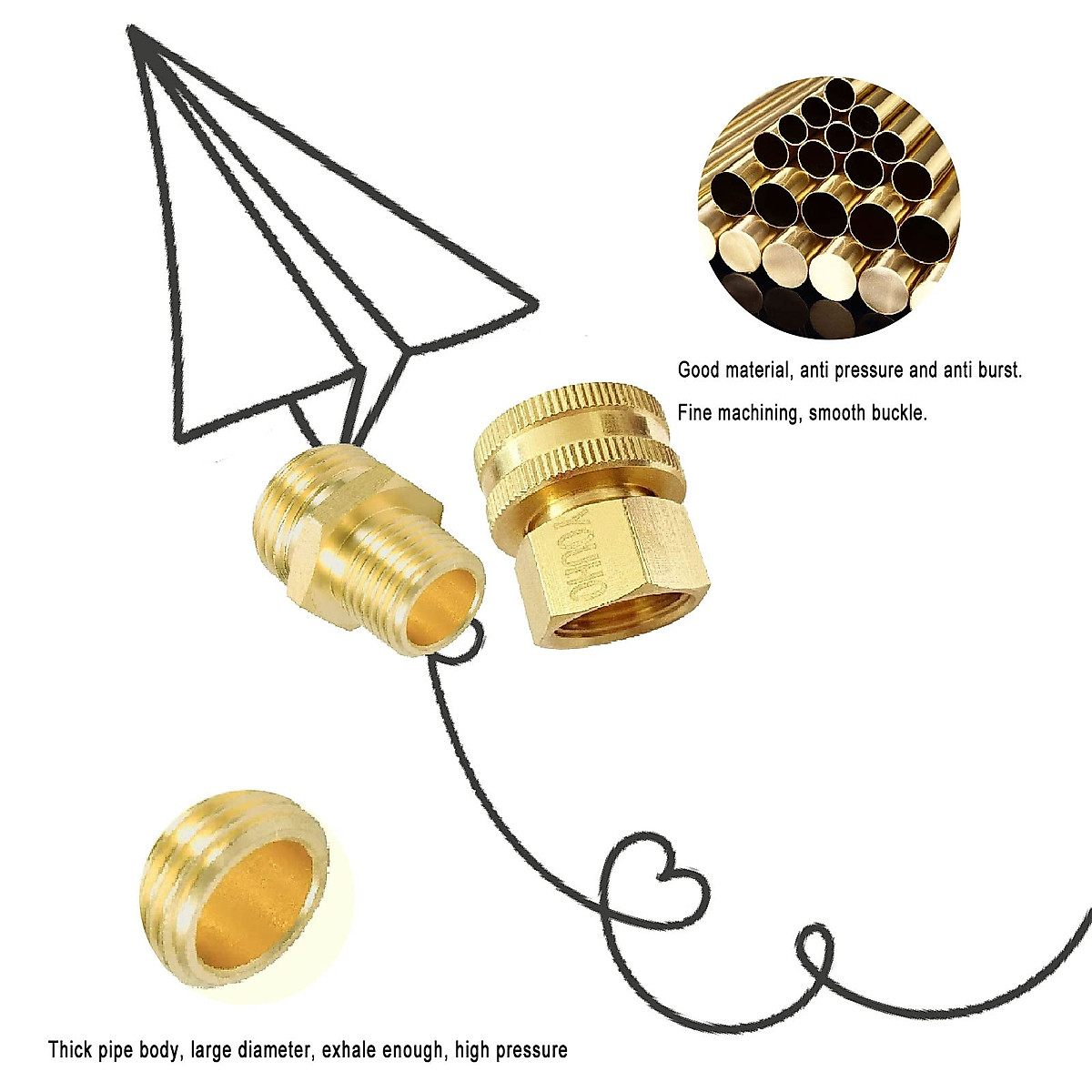 Good material, anti pressure and anti burst.

Fine machining, smooth buckle.

YOUHO

Thick pipe body, large diameter, exhale enough, high pressure