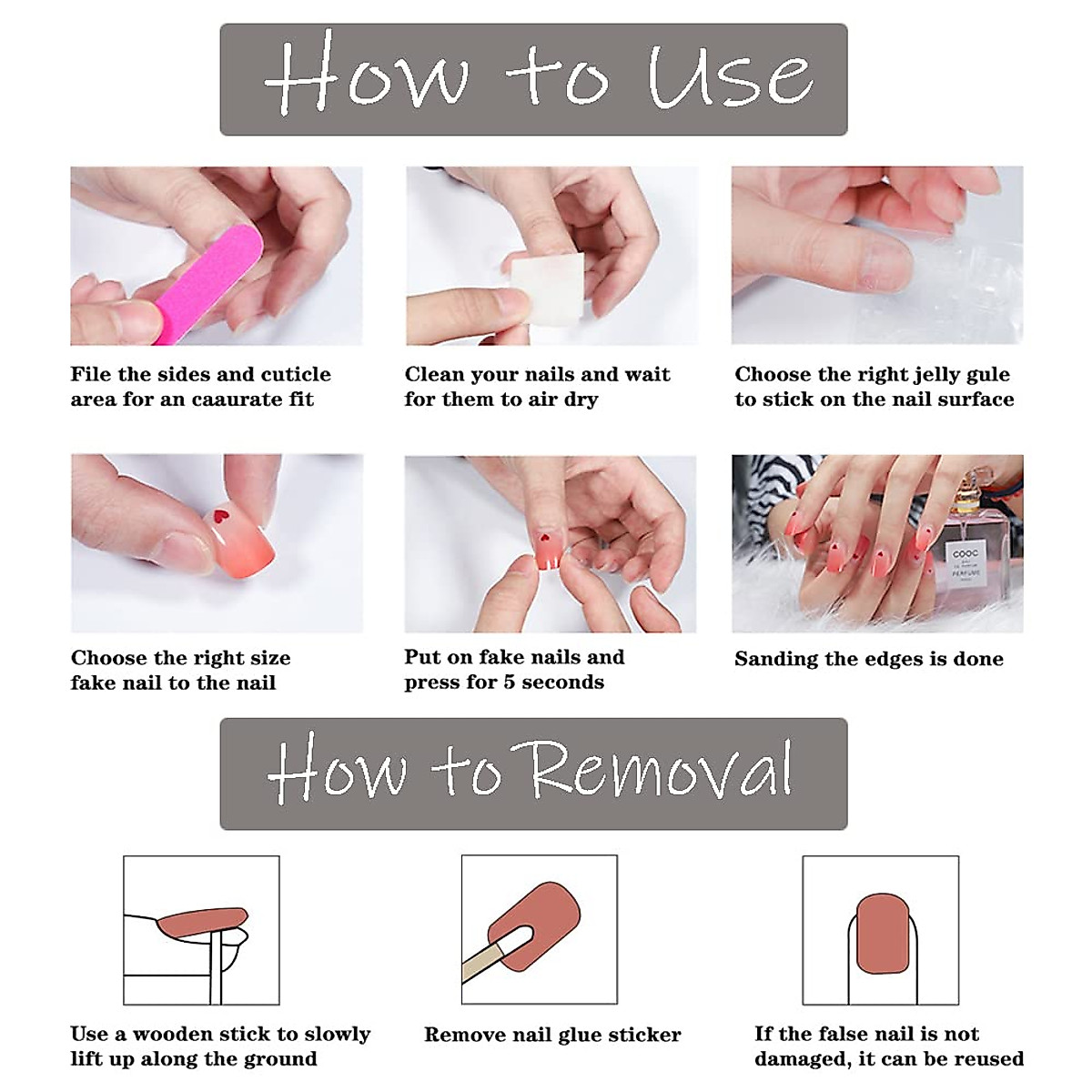 How to Use

File the sides and cuticle area for an caaurate fit

Clean your nails and wait for them to air dry

Choose the right jelly gule to stick on the nail surface

Choose the right size fake nail to the nail

Put on fake nails and press for 5 seconds

COOC
PERFUME

Sanding the edges is done

How to Removal

Use a wooden stick to slowly lift up along the ground

Remove nail glue sticker

If the false nail is not damaged, it can be reused