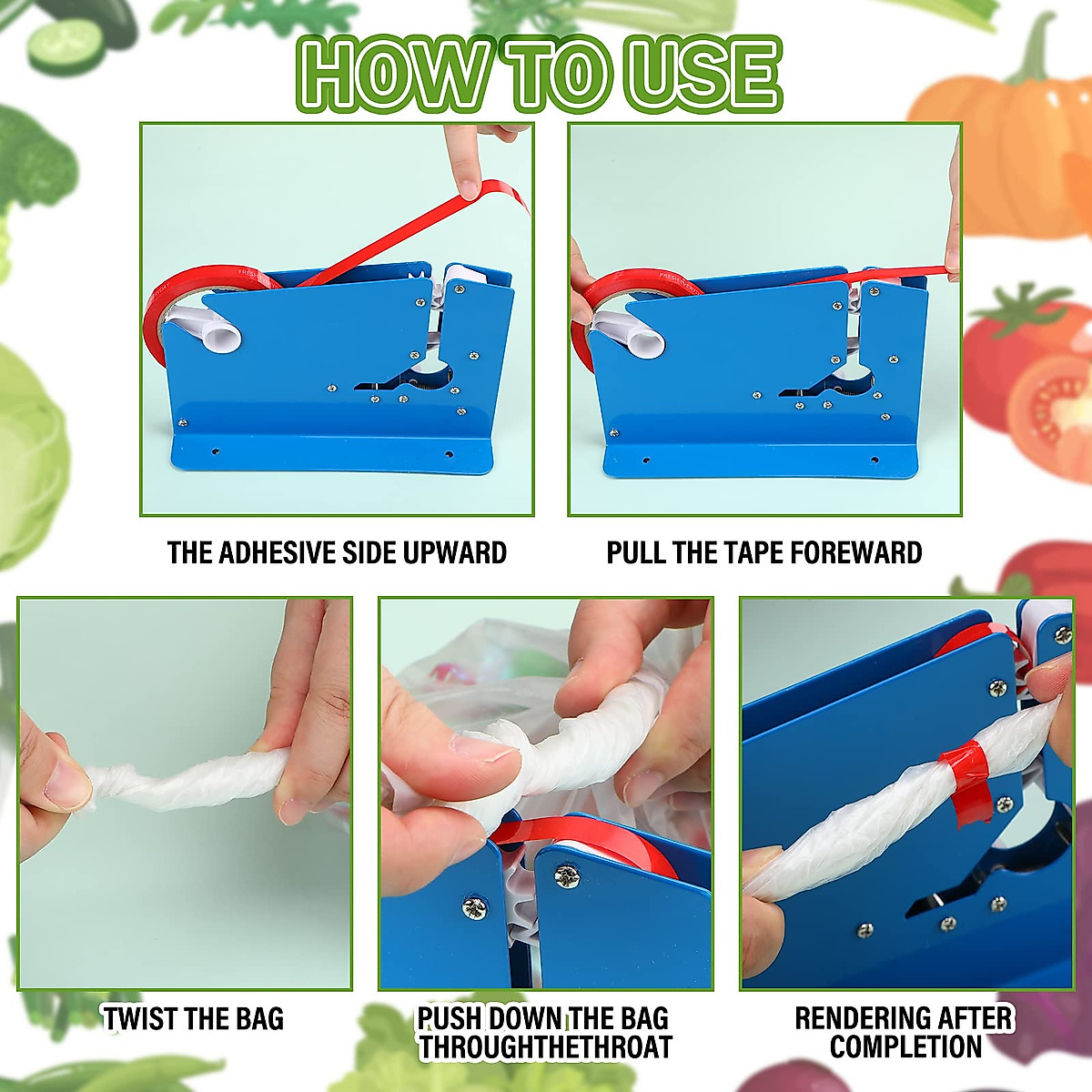 HOW TO USE

THE ADHESIVE SIDE UPWARD

PULL THE TAPE FOREWARD

TWIST THE BAG

PUSH DOWN THE BAG THROUGHTHETHROAT

RENDERING AFTER COMPLETION