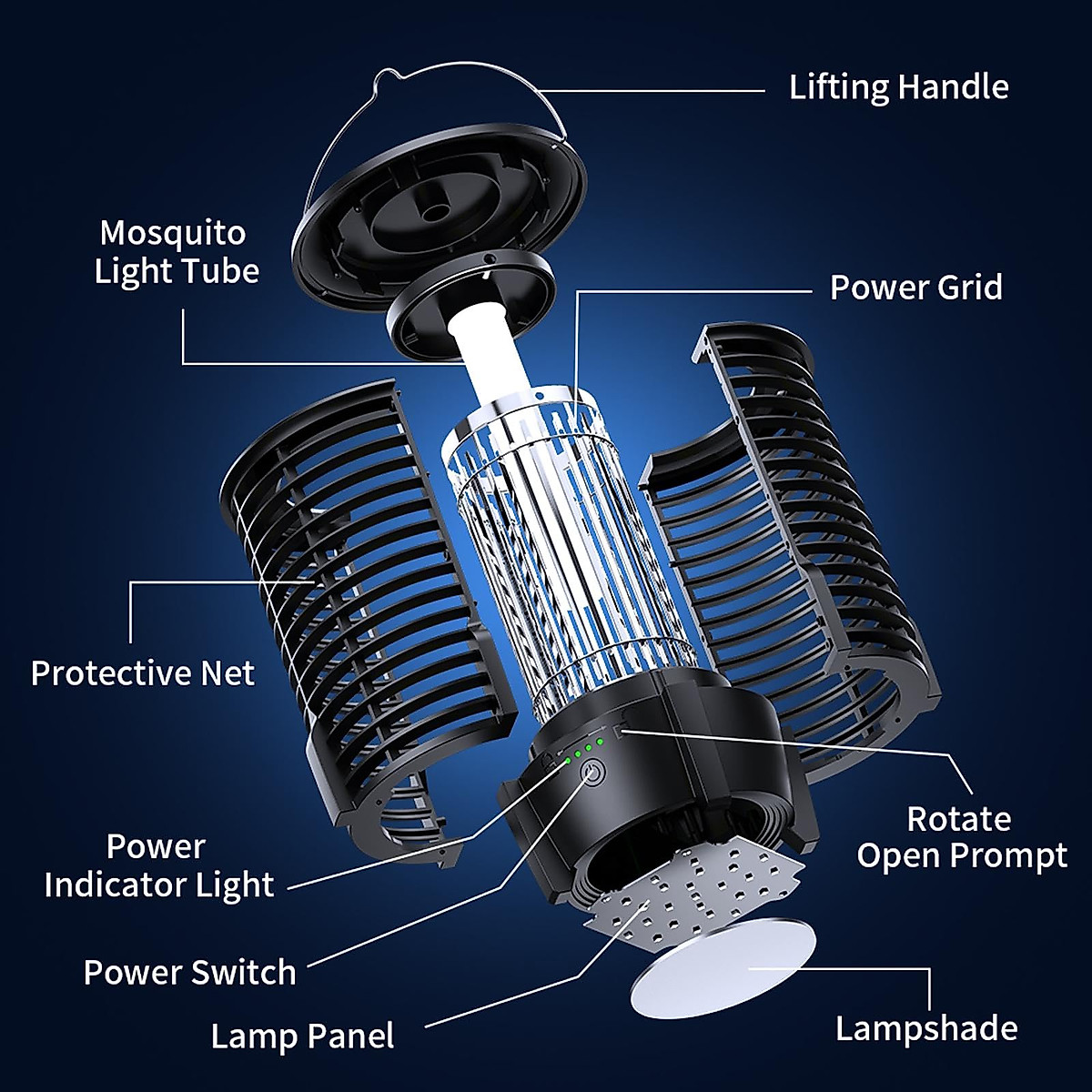 Lifting Handle

Mosquito Light Tube

Power Grid

Protective Net

Rotate Open Prompt

Power Indicator Light

Power Switch

Lamp Panel

Lampshade