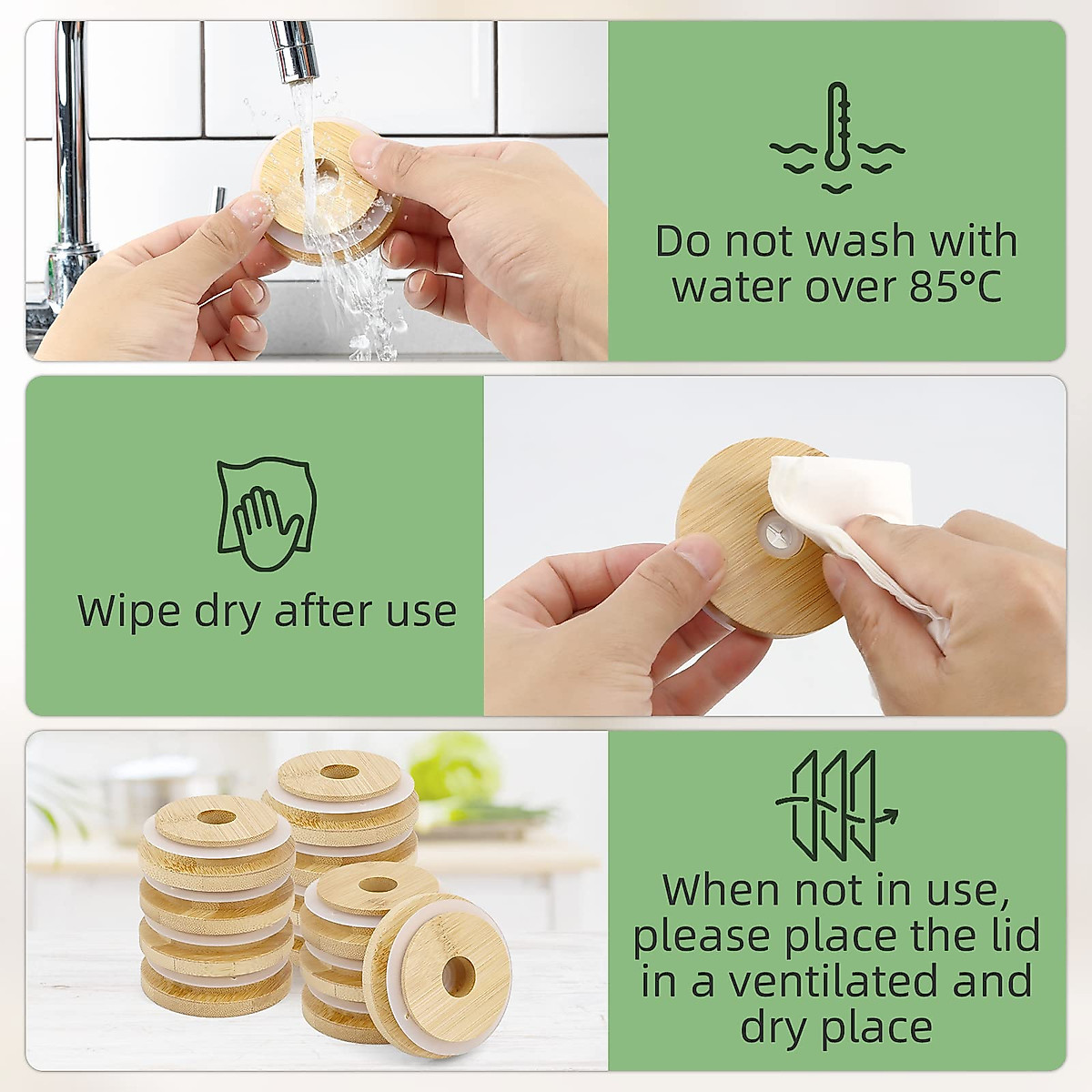 Do not wash with water over 85°C

Wipe dry after use

When not in use, please place the lid in a ventilated and dry place