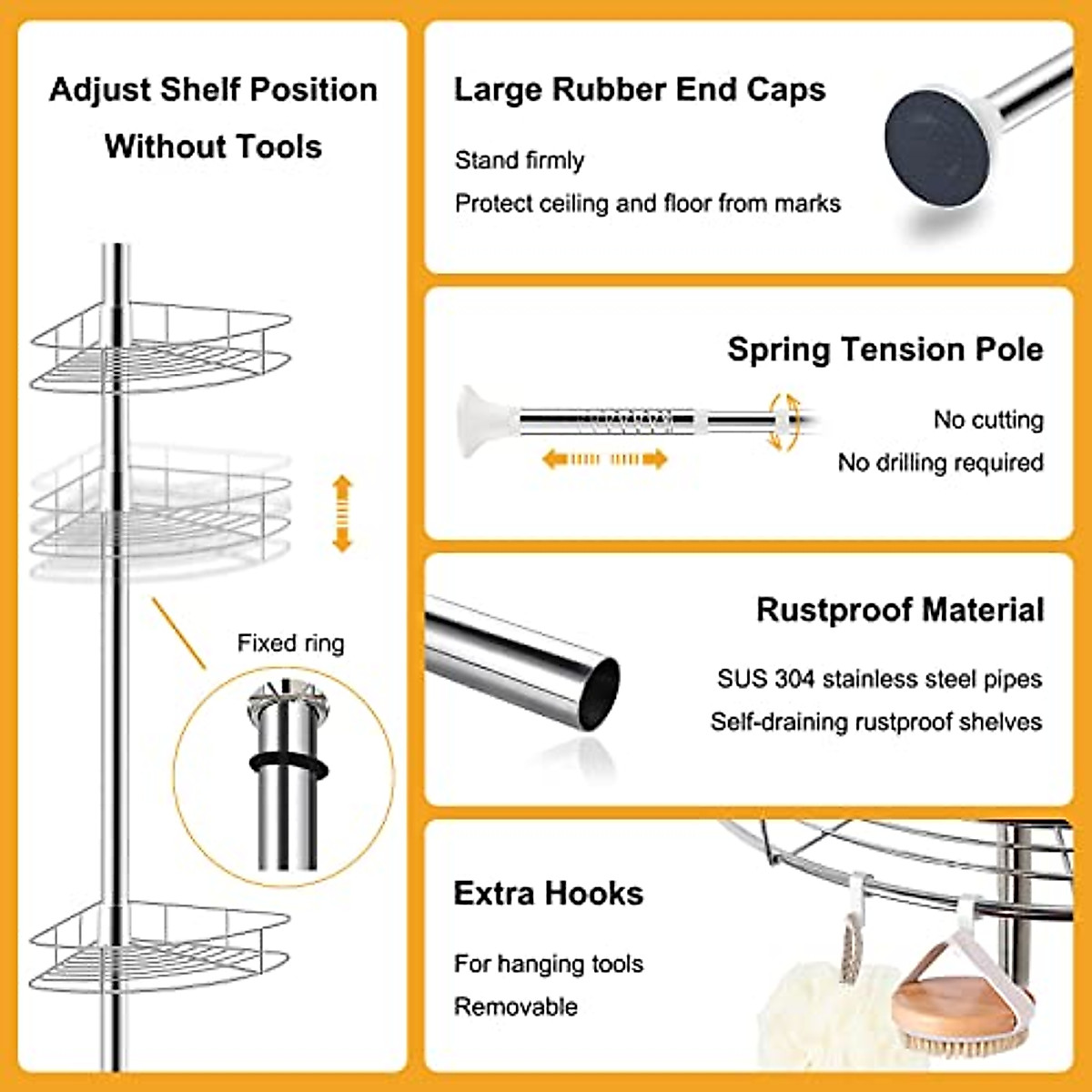 Adjust Shelf Position Without Tools

Fixed ring

Large Rubber End Caps

Stand firmly

Protect ceiling and floor from marks

Spring Tension Pole

No cutting

No drilling required

Rustproof Material

SUS 304 stainless steel pipes

Self-draining rustproof shelves

Extra Hooks

For hanging tools

Removable