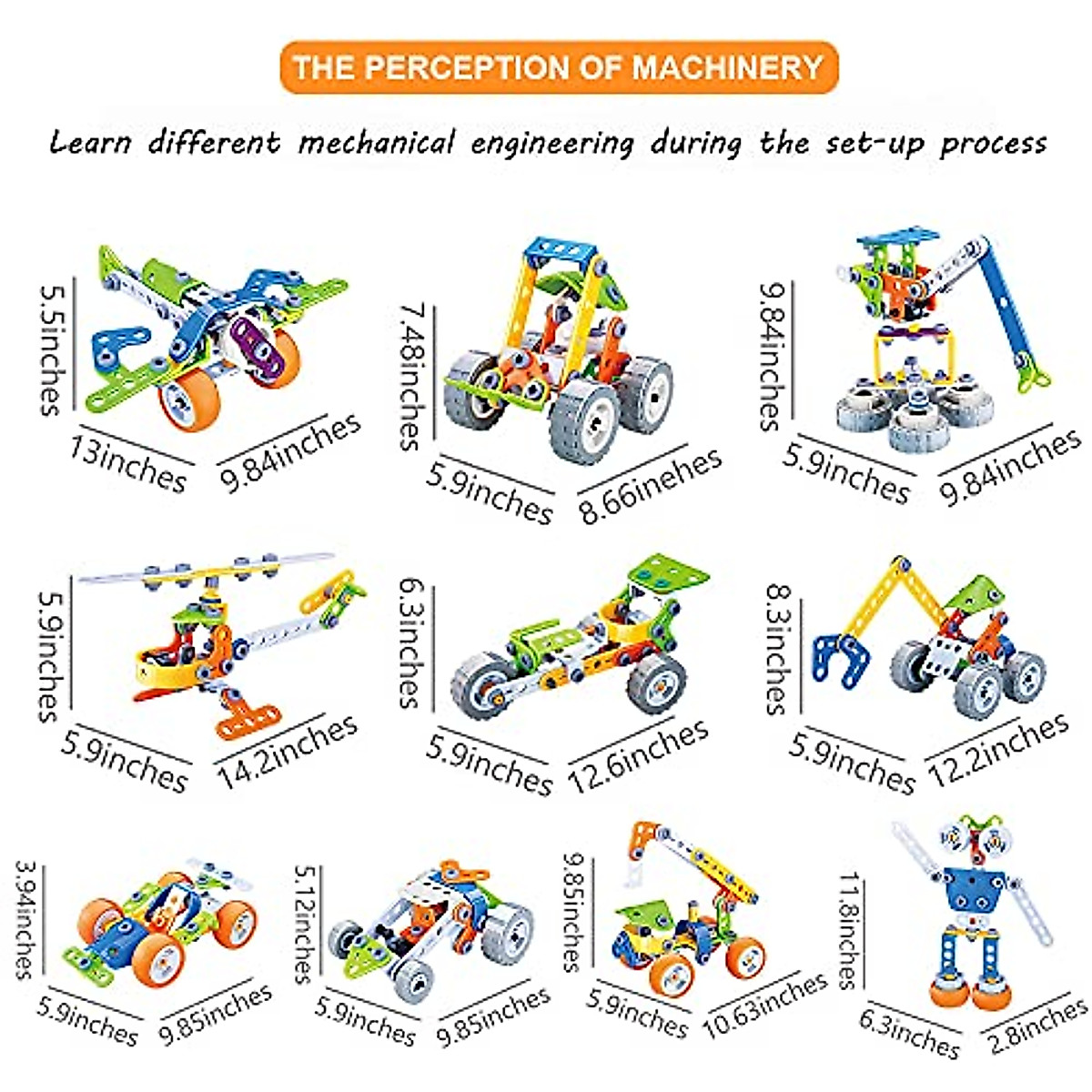 THE PERCEPTION OF MACHINERY

Learn different mechanical engineering during the set-up process

5.5inches
13inches
9.84inches

7.48inches
5.9inches
8.66inehes

9.84inches
5.9inches
9.84inches

5.9inches
5.9inches
14.2inches

6.3inches
5.9inches
12.6inches

8.3inches
5.9inches
12.2inches

3.94inches
5.9inches
9.85inches

5.12inches
5.9inches
9.85inches

9.85inches
5.9inches
10.63inches

11.8inches
6.3inches
2.8inches