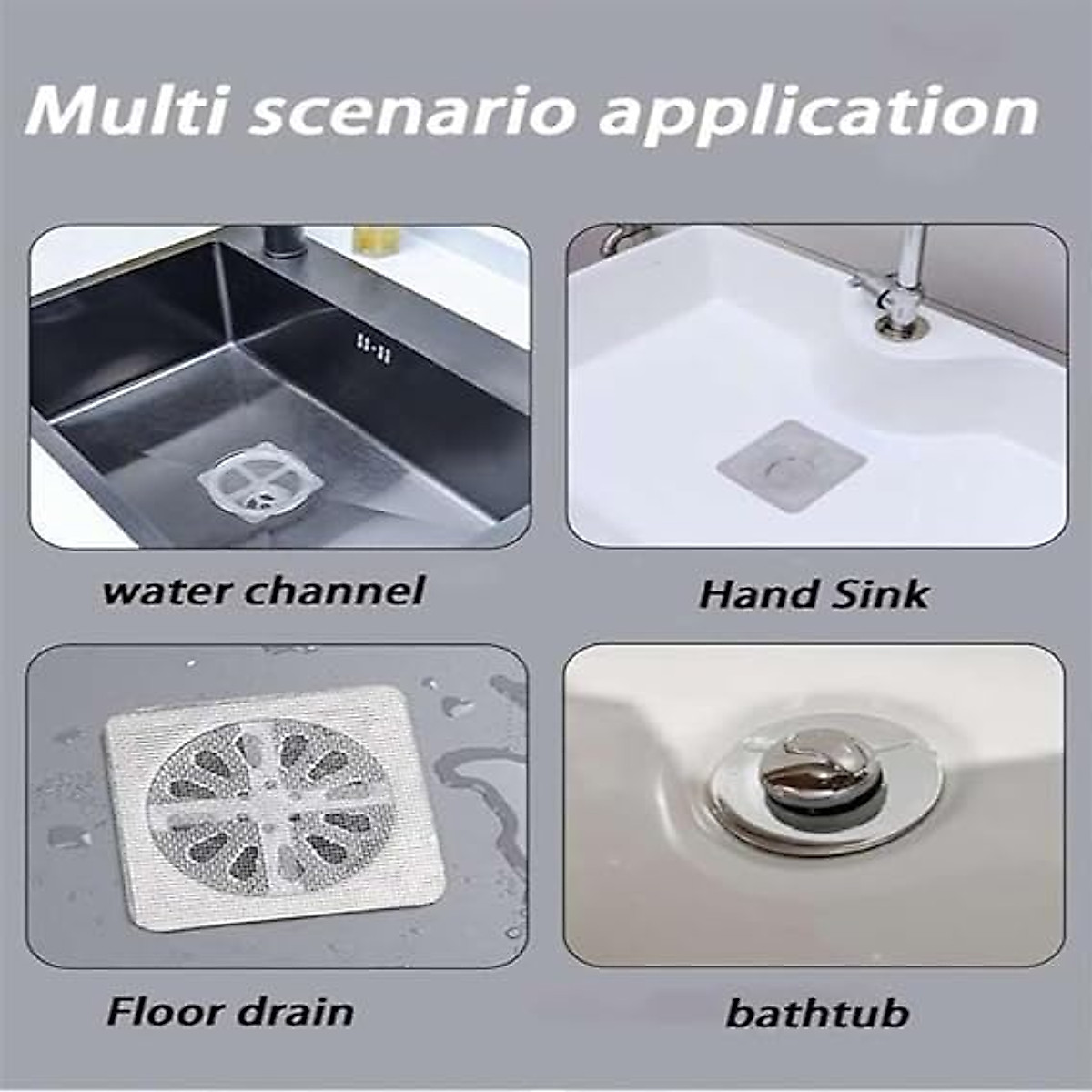 Multi scenario application

water channel

Hand Sink

Floor drain

bathtub