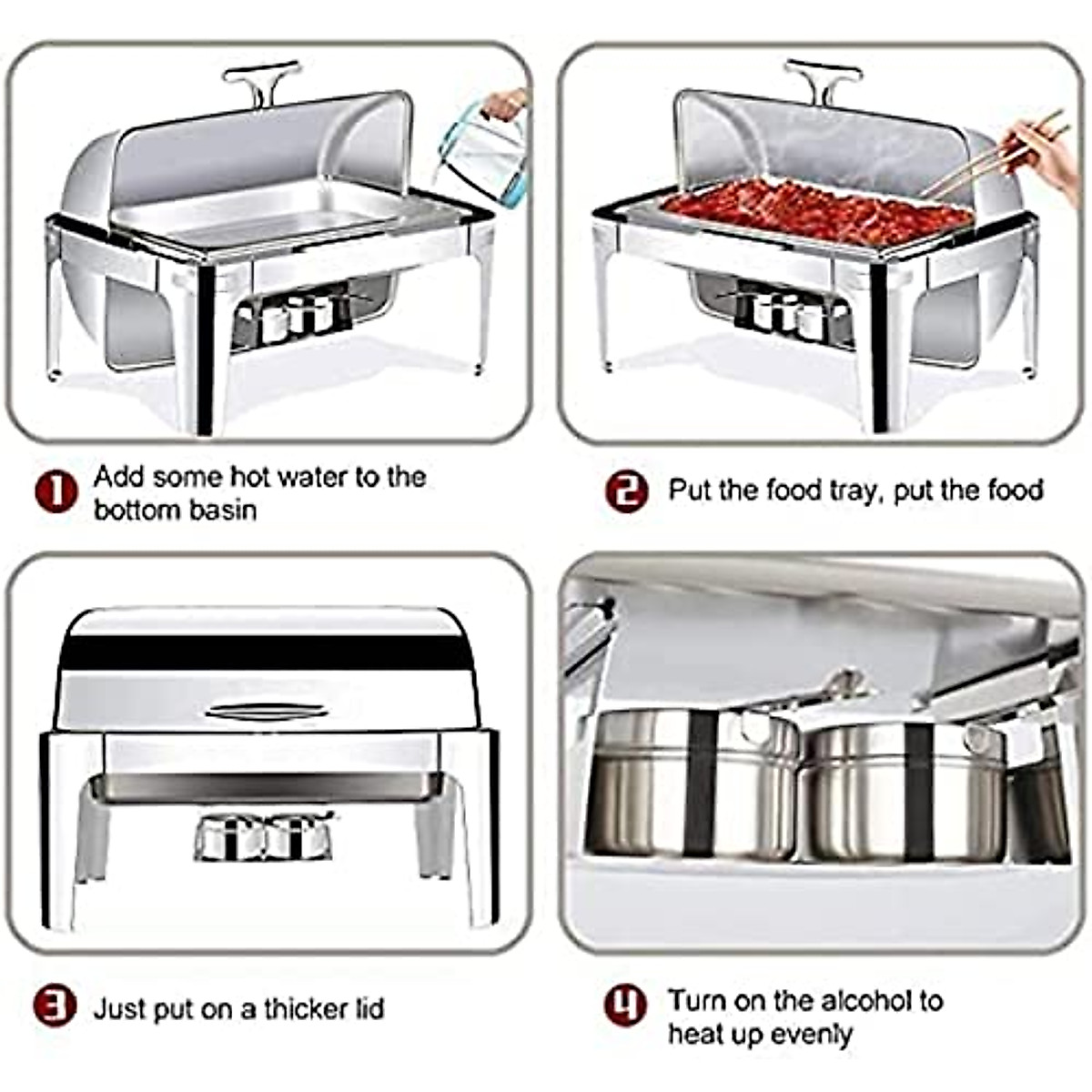 1 Add some hot water to the bottom basin

2 Put the food tray, put the food

3 Just put on a thicker lid

4 Turn on the alcohol to heat up evenly