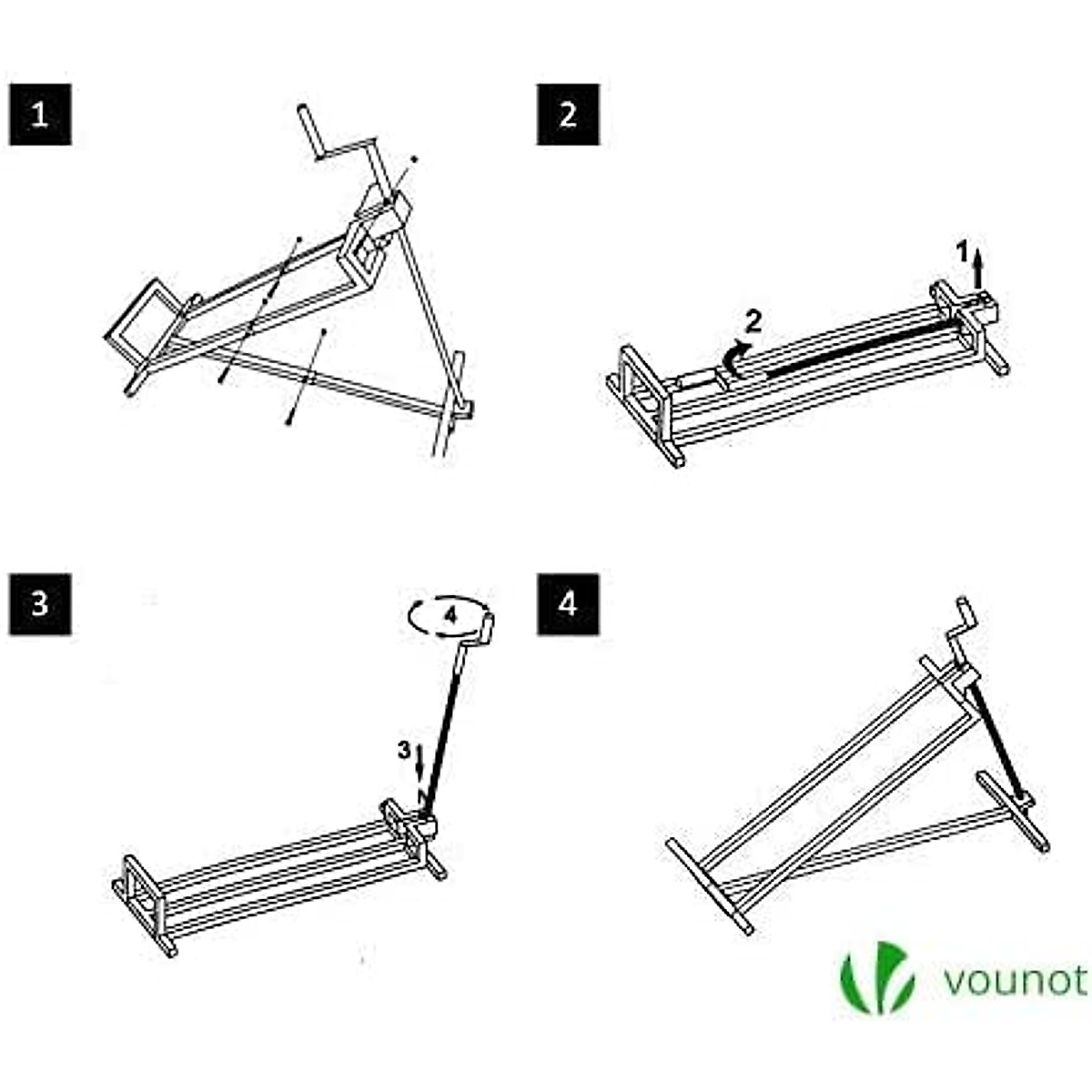 1

2

1

2

3

4

3

4

vounot