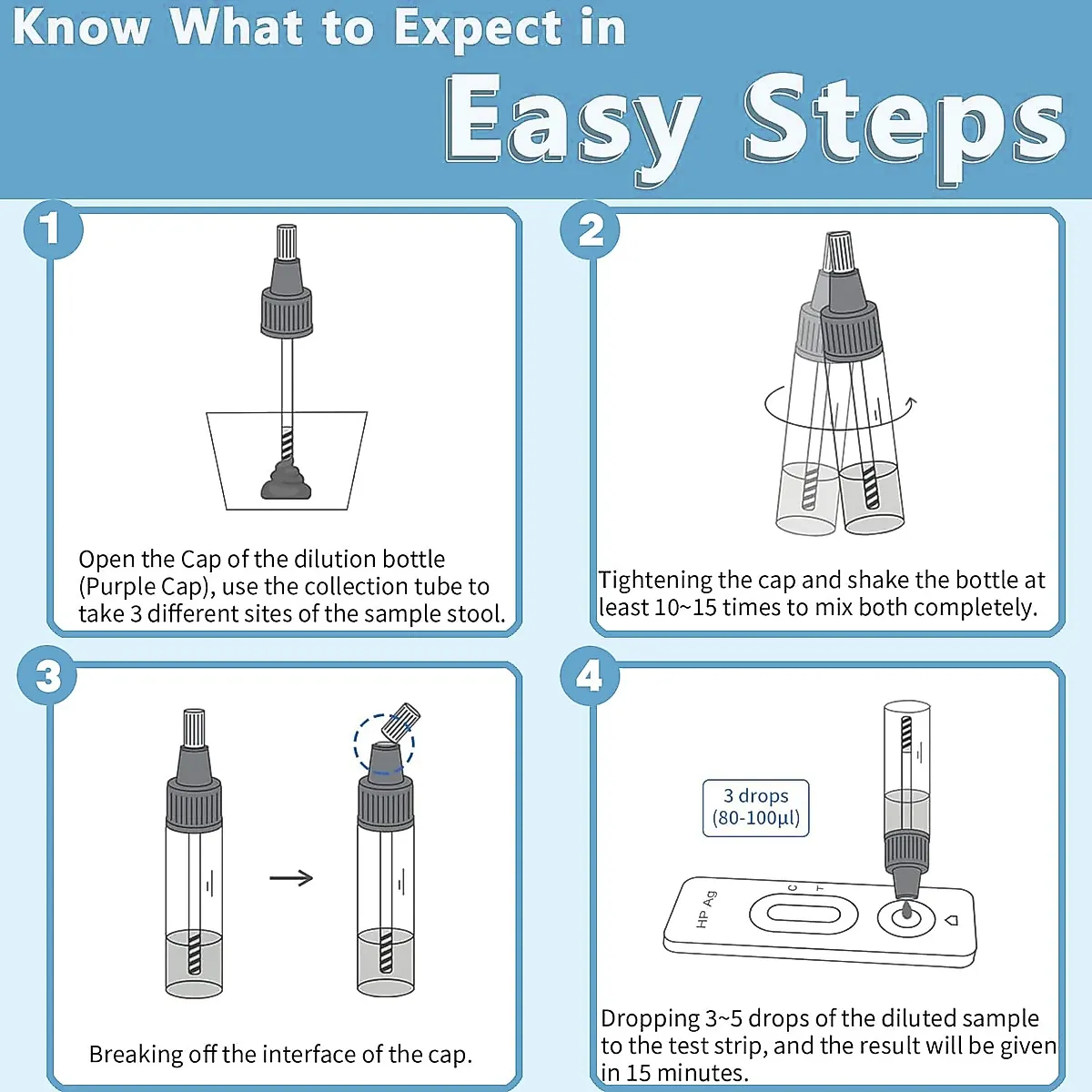 Know What to Expect in
Easy Steps

1
Open the Cap of the dilution bottle (Purple Cap), use the collection tube to take 3 different sites of the sample stool.

2
Tightening the cap and shake the bottle at least 10~15 times to mix both completely.

3
Breaking off the interface of the cap.

4
3 drops (80-100μl)
HP Ag
C T
Dropping 3~5 drops of the diluted sample to the test strip, and the result will be given in 15 minutes.