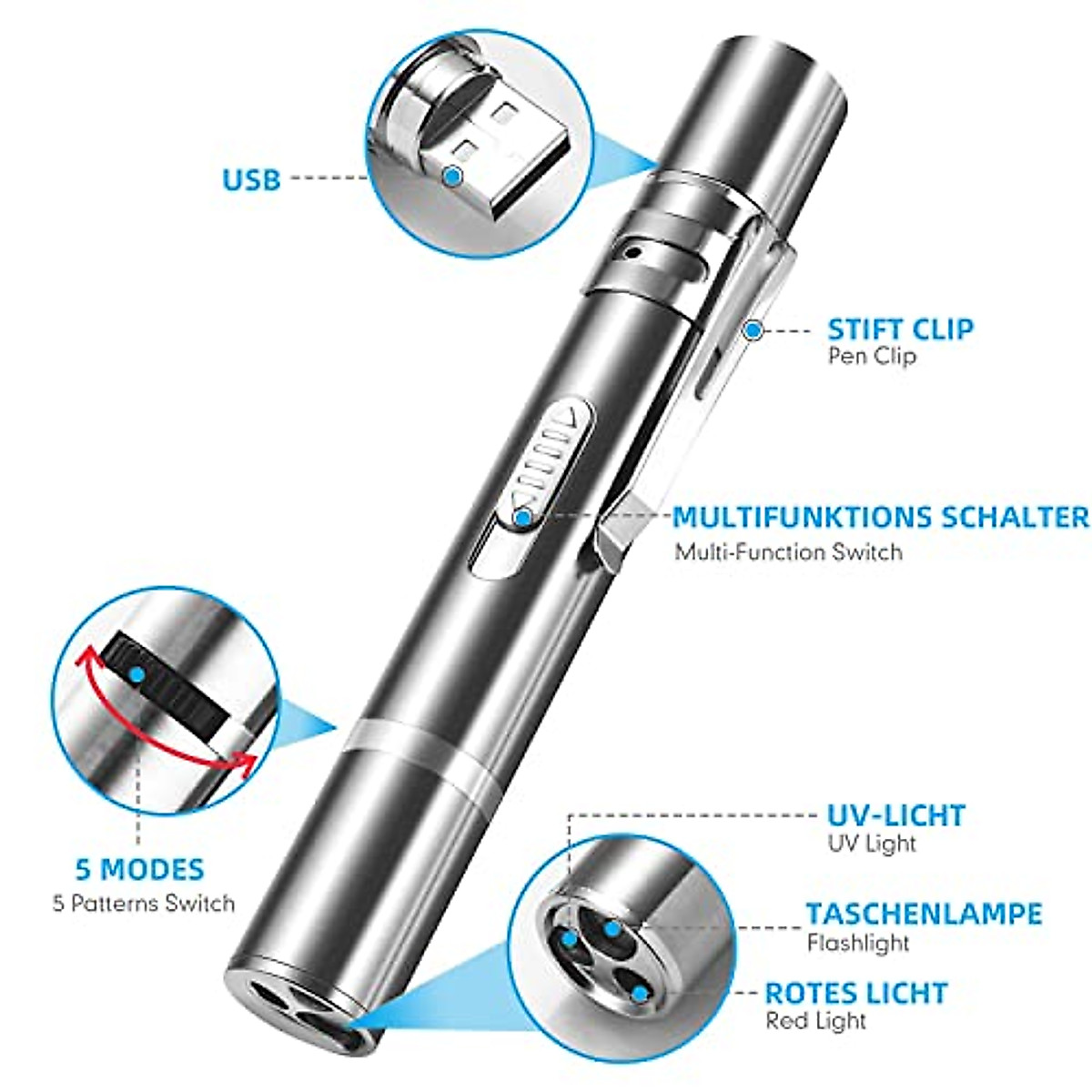 USB

STIFT CLIP
Pen Clip

MULTIFUNKTIONS SCHALTER
Multi-Function Switch

5 MODES
5 Patterns Switch

UV-LICHT
UV Light

TASCHENLAMPE
Flashlight

ROTES LICHT
Red Light