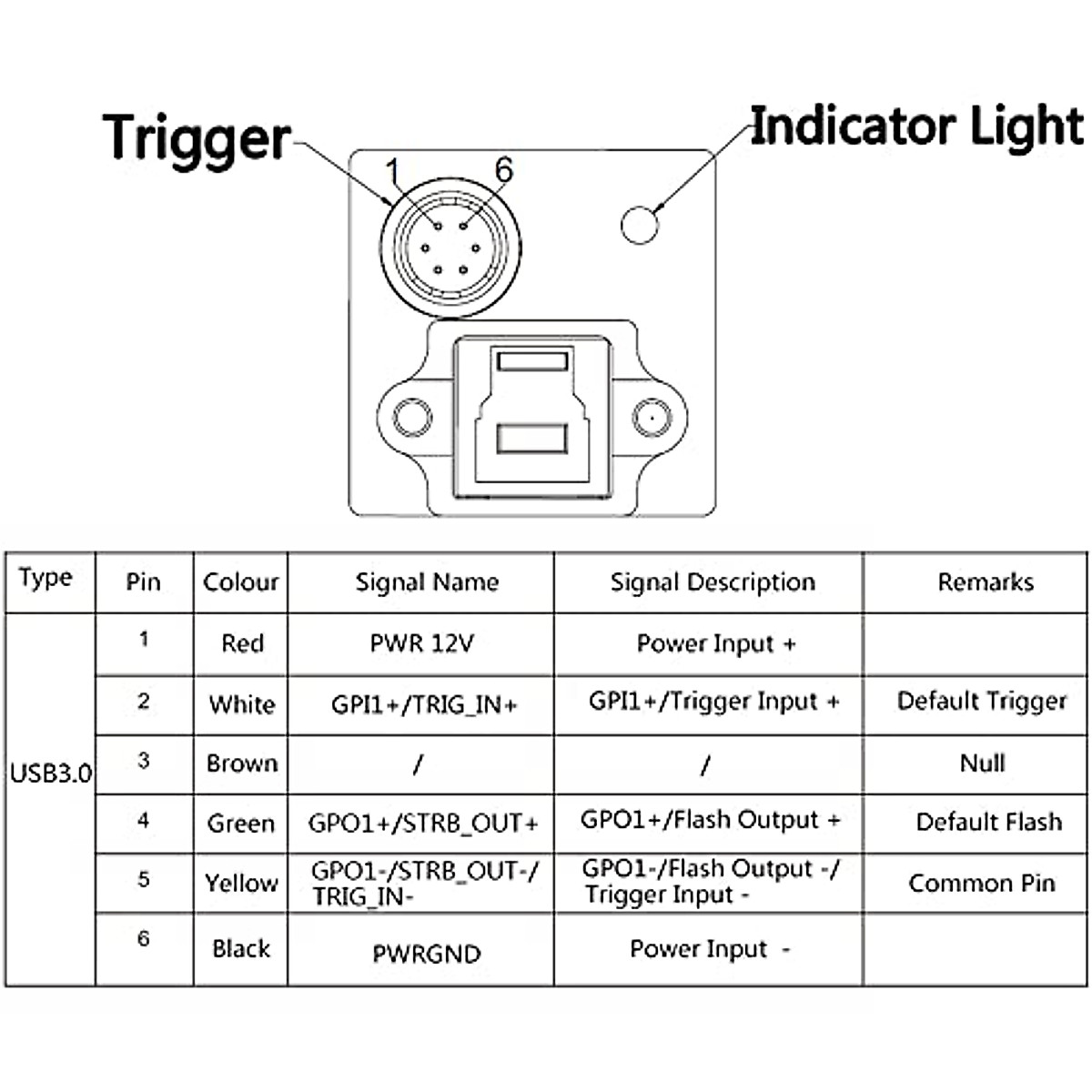 Trigger

Indicator Light

1

6

| Type | Pin | Colour | Signal Name | Signal Description | Remarks |
|---|---|---|---|---|---|
| USB3.0 | 1 | Red | PWR 12V | Power Input + | |
| | 2 | White | GPI1+/TRIG_IN+ | GPI1+/Trigger Input + | Default Trigger |
| | 3 | Brown | / | / | Null |
| | 4 | Green | GPO1+/STRB_OUT+ | GPO1+/Flash Output + | Default Flash |
| | 5 | Yellow | GPO1-/STRB_OUT-/ TRIG_IN- | GPO1-/Flash Output -/ Trigger Input - | Common Pin |
| | 6 | Black | PWRGND | Power Input - | |