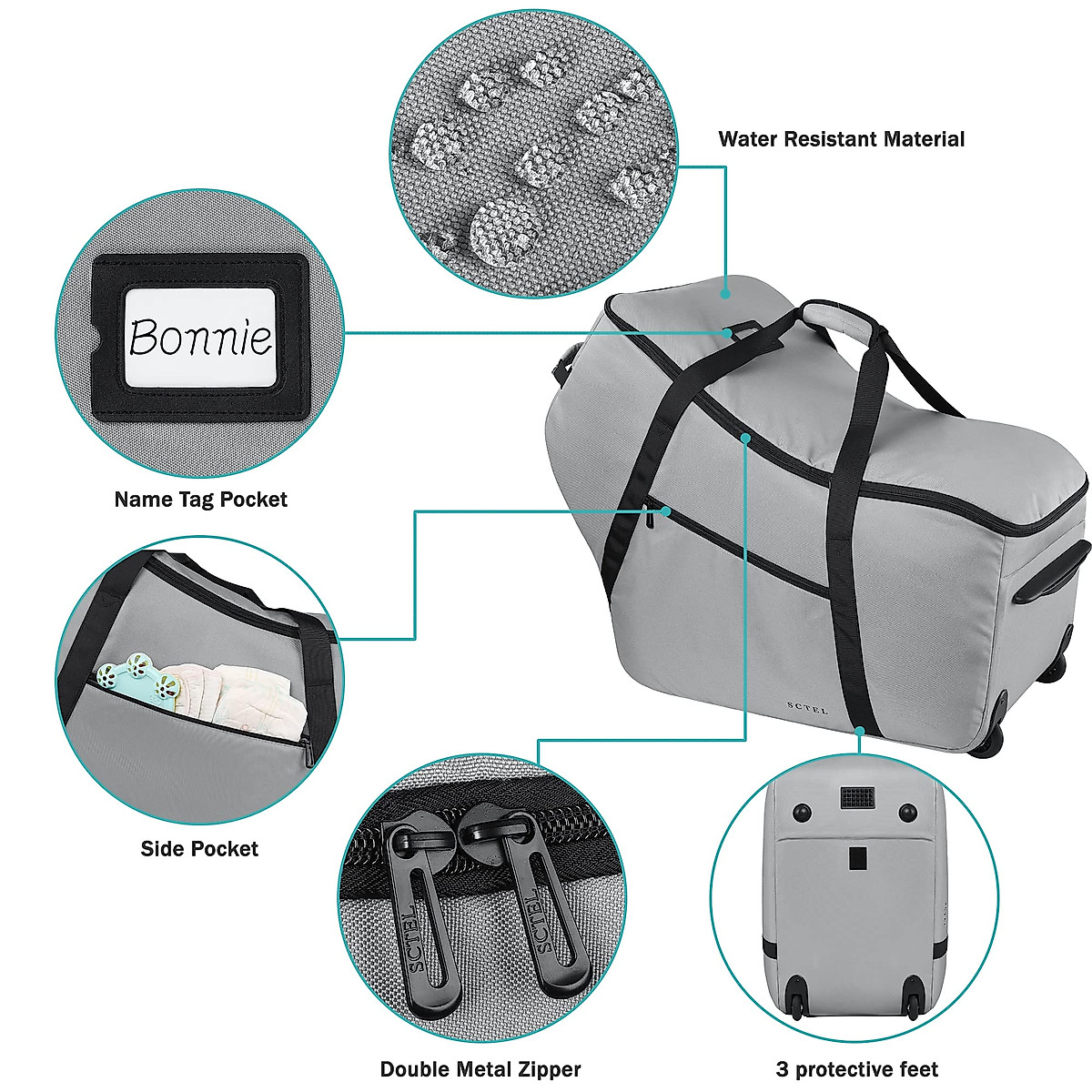 Water Resistant Material

Bonnie

Name Tag Pocket

SCTEL

Side Pocket

SCTEL SCTEL

Double Metal Zipper

3 protective feet