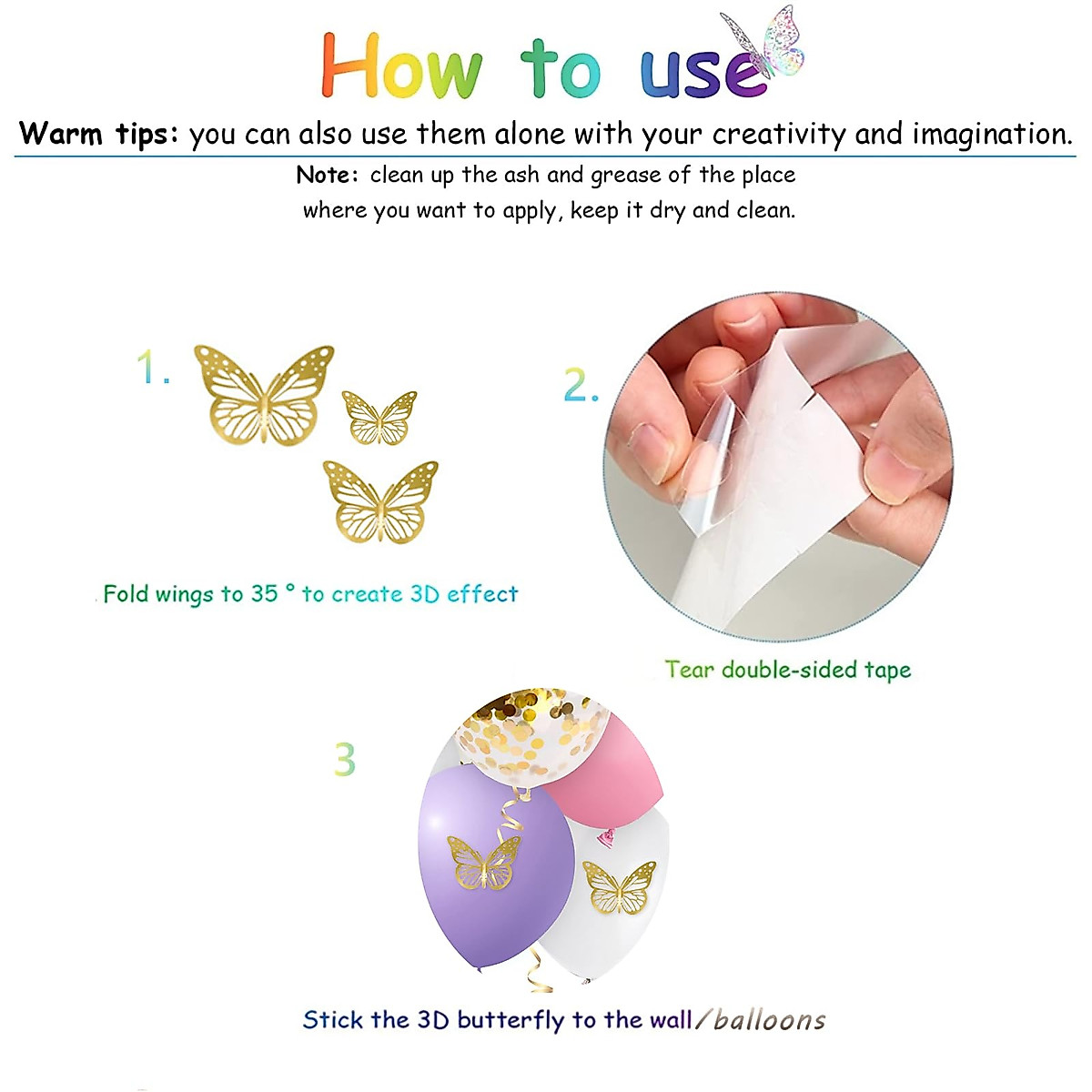 How to use

Warm tips: you can also use them alone with your creativity and imagination.

Note: clean up the ash and grease of the place where you want to apply, keep it dry and clean.

1.

Fold wings to 35 ° to create 3D effect

2.

Tear double-sided tape

3

Stick the 3D butterfly to the wall/balloons