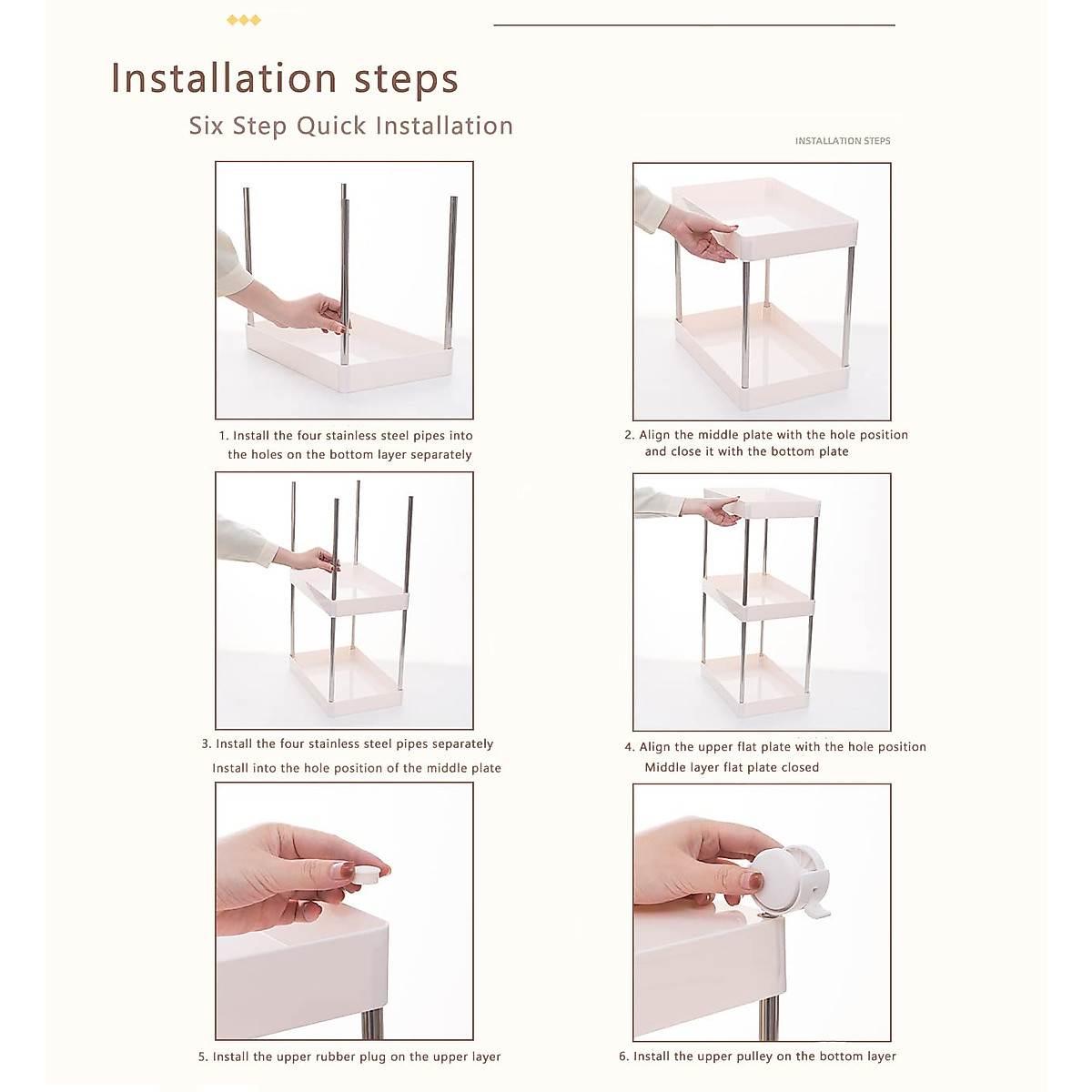 Installation steps

Six Step Quick Installation

INSTALLATION STEPS

1. Install the four stainless steel pipes into the holes on the bottom layer separately

2. Align the middle plate with the hole position and close it with the bottom plate

3. Install the four stainless steel pipes separately Install into the hole position of the middle plate

4. Align the upper flat plate with the hole position Middle layer flat plate closed

5. Install the upper rubber plug on the upper layer

6. Install the upper pulley on the bottom layer