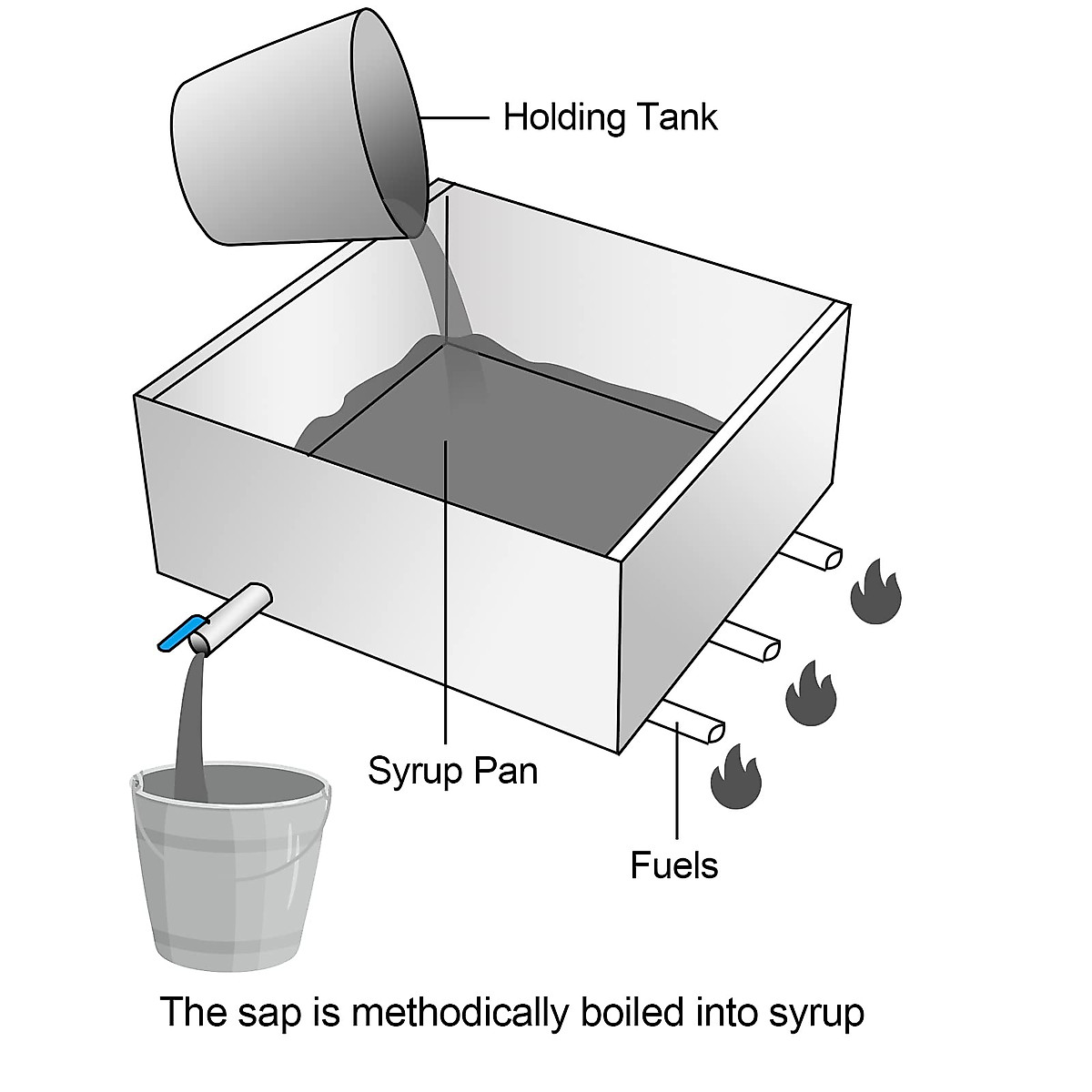 Holding Tank

Syrup Pan

Fuels

The sap is methodically boiled into syrup