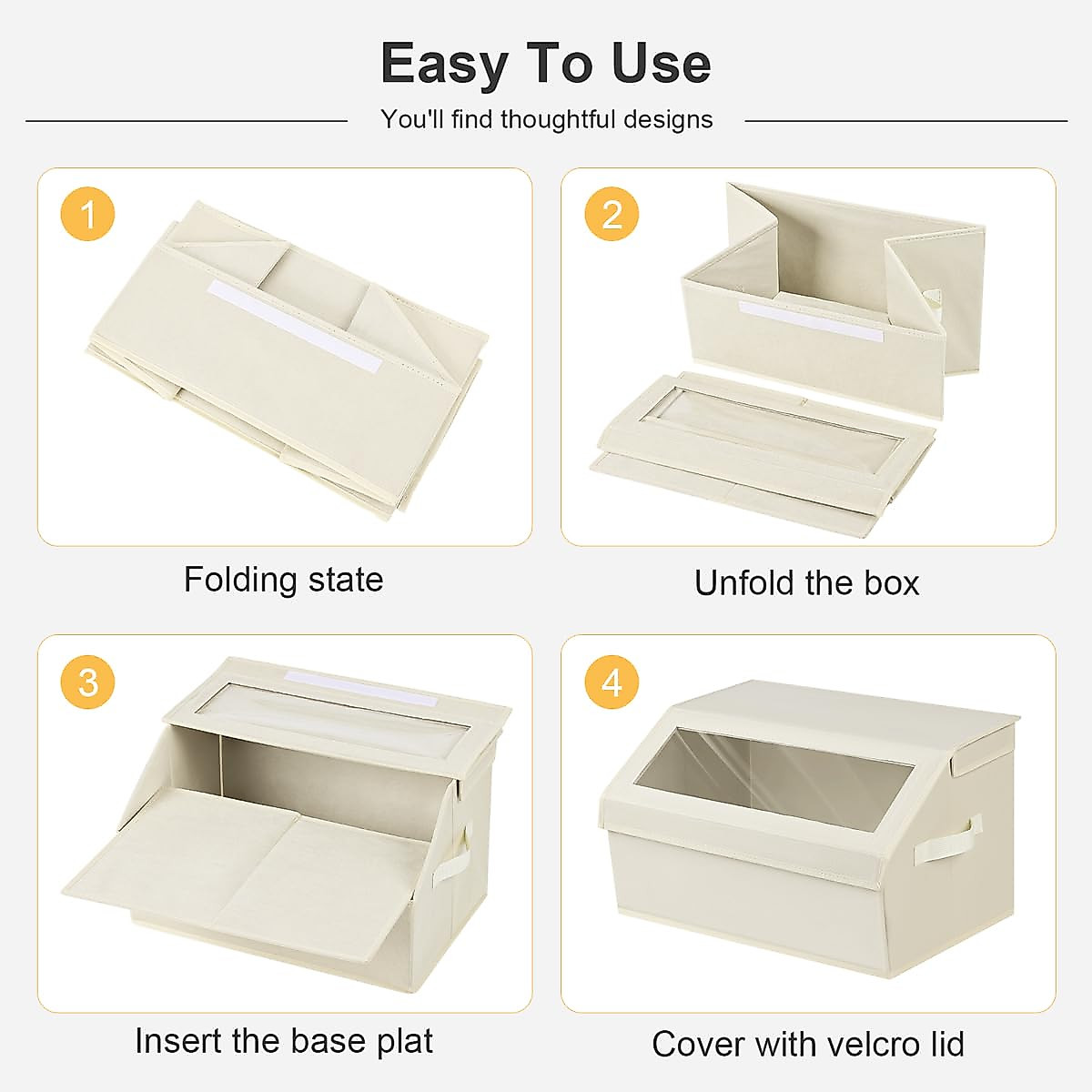 Easy To Use

You'll find thoughtful designs

1

Folding state

2

Unfold the box

3

Insert the base plat

4

Cover with velcro lid