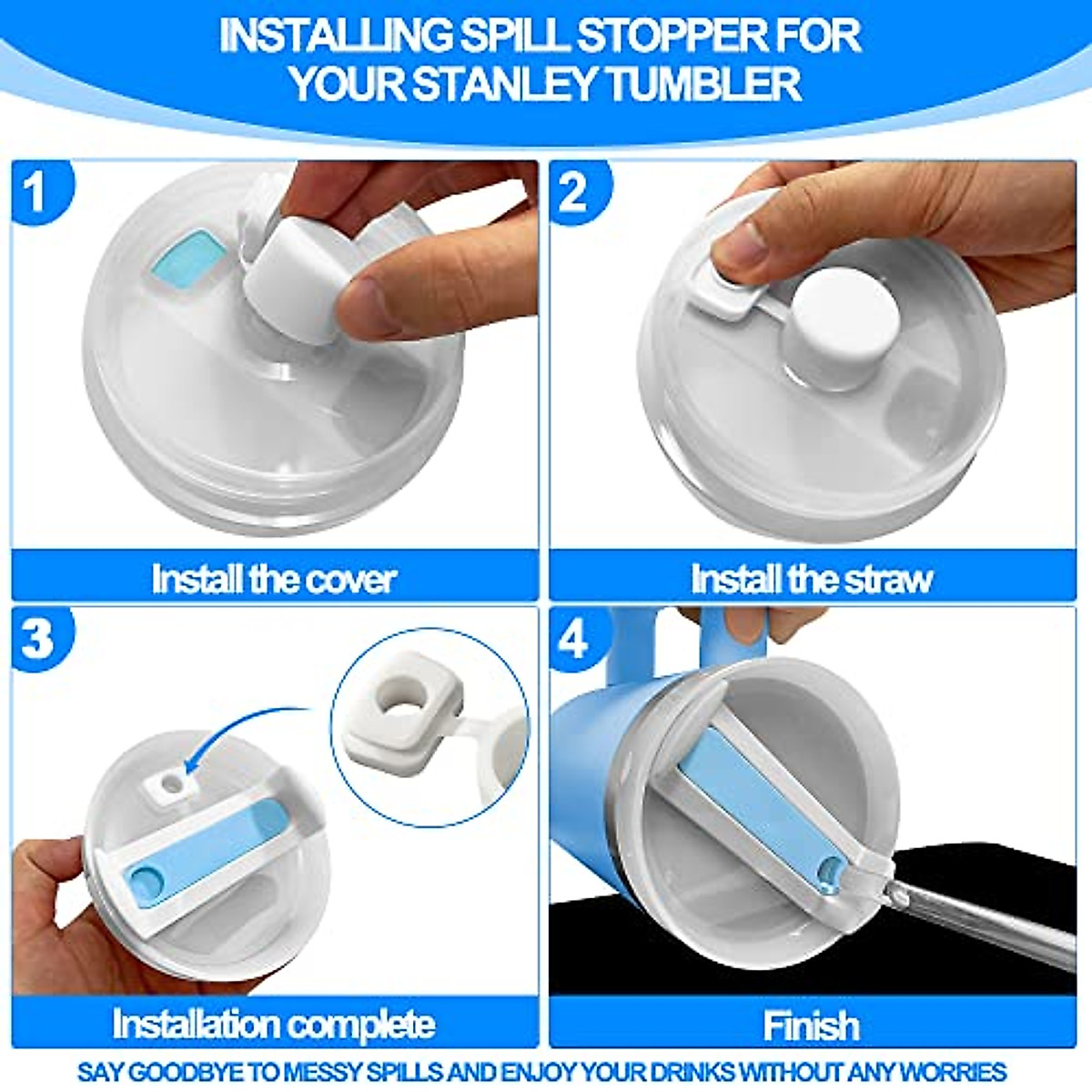 INSTALLING SPILL STOPPER FOR YOUR STANLEY TUMBLER

1

Install the cover

2

Install the straw

3

Installation complete

4

Finish

SAY GOODBYE TO MESSY SPILLS AND ENJOY YOUR DRINKS WITHOUT ANY WORRIES