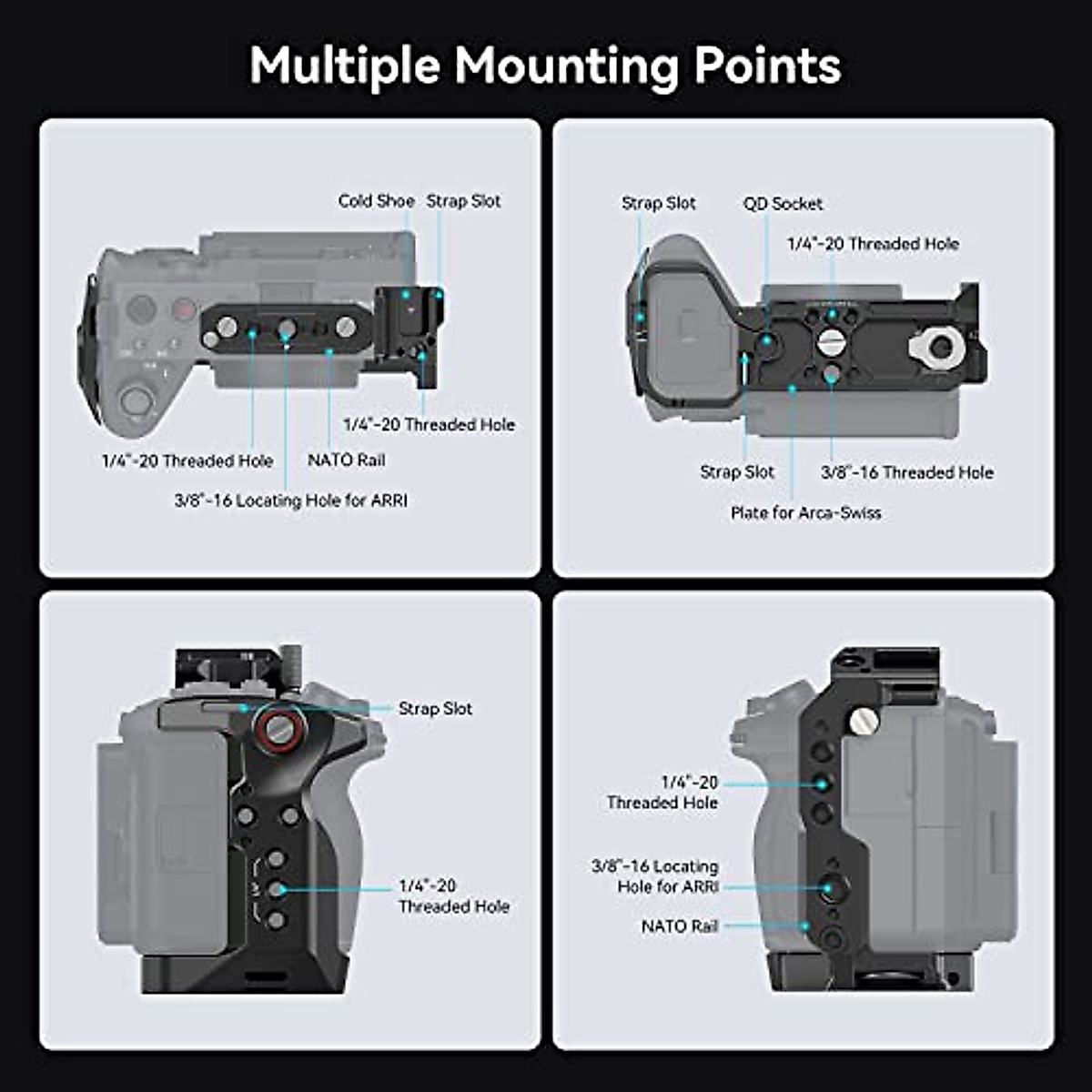 Multiple Mounting Points

Cold Shoe
Strap Slot
1/4"-20 Threaded Hole
1/4"-20 Threaded Hole
NATO Rail
3/8"-16 Locating Hole for ARRI

Strap Slot
QD Socket
1/4"-20 Threaded Hole
Strap Slot
3/8"-16 Threaded Hole
Plate for Arca-Swiss

Strap Slot
1/4"-20 Threaded Hole

1/4"-20 Threaded Hole
3/8"-16 Locating Hole for ARRI
NATO Rail