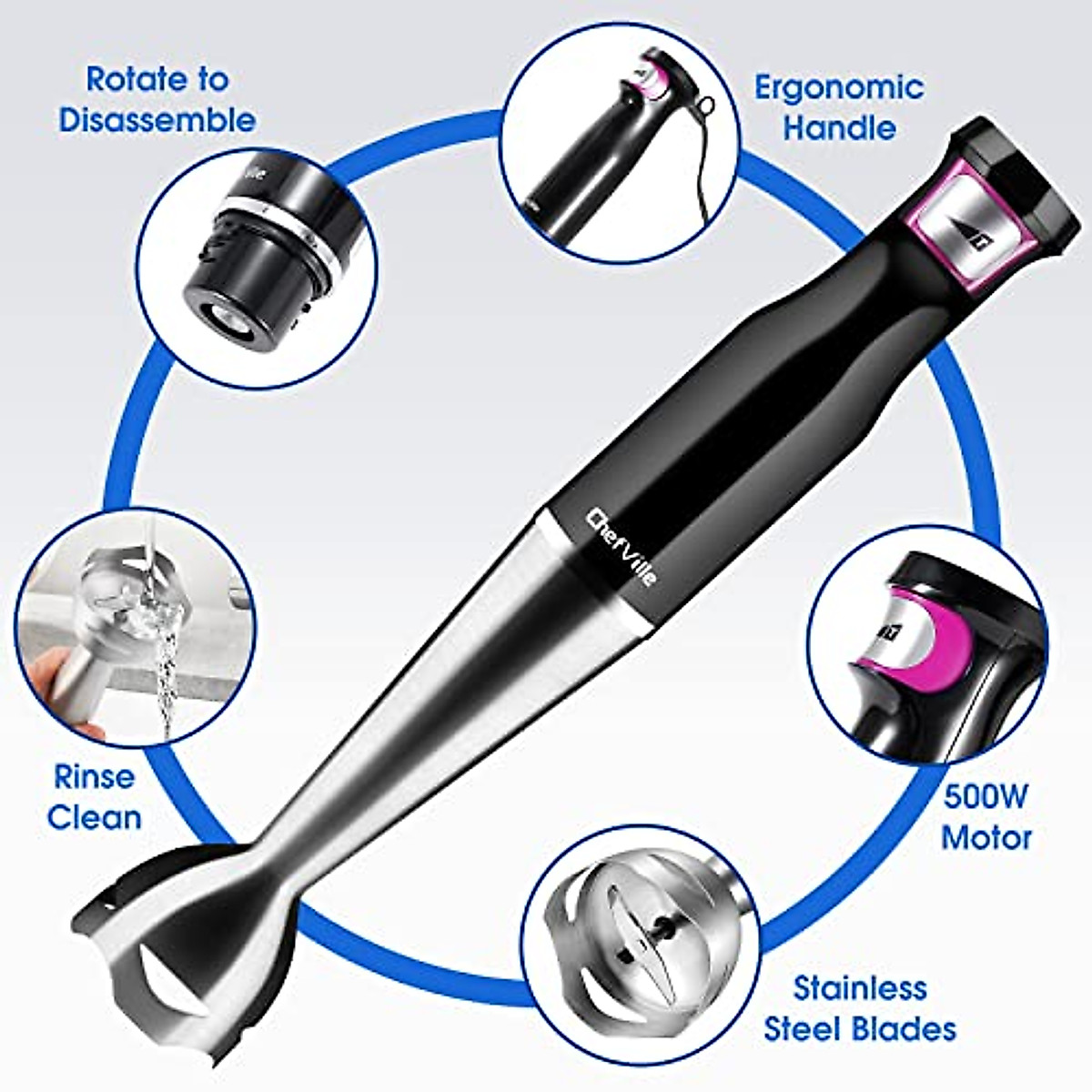 Rotate to Disassemble

Ergonomic Handle

ChefVille

Rinse Clean

500W Motor

Stainless Steel Blades