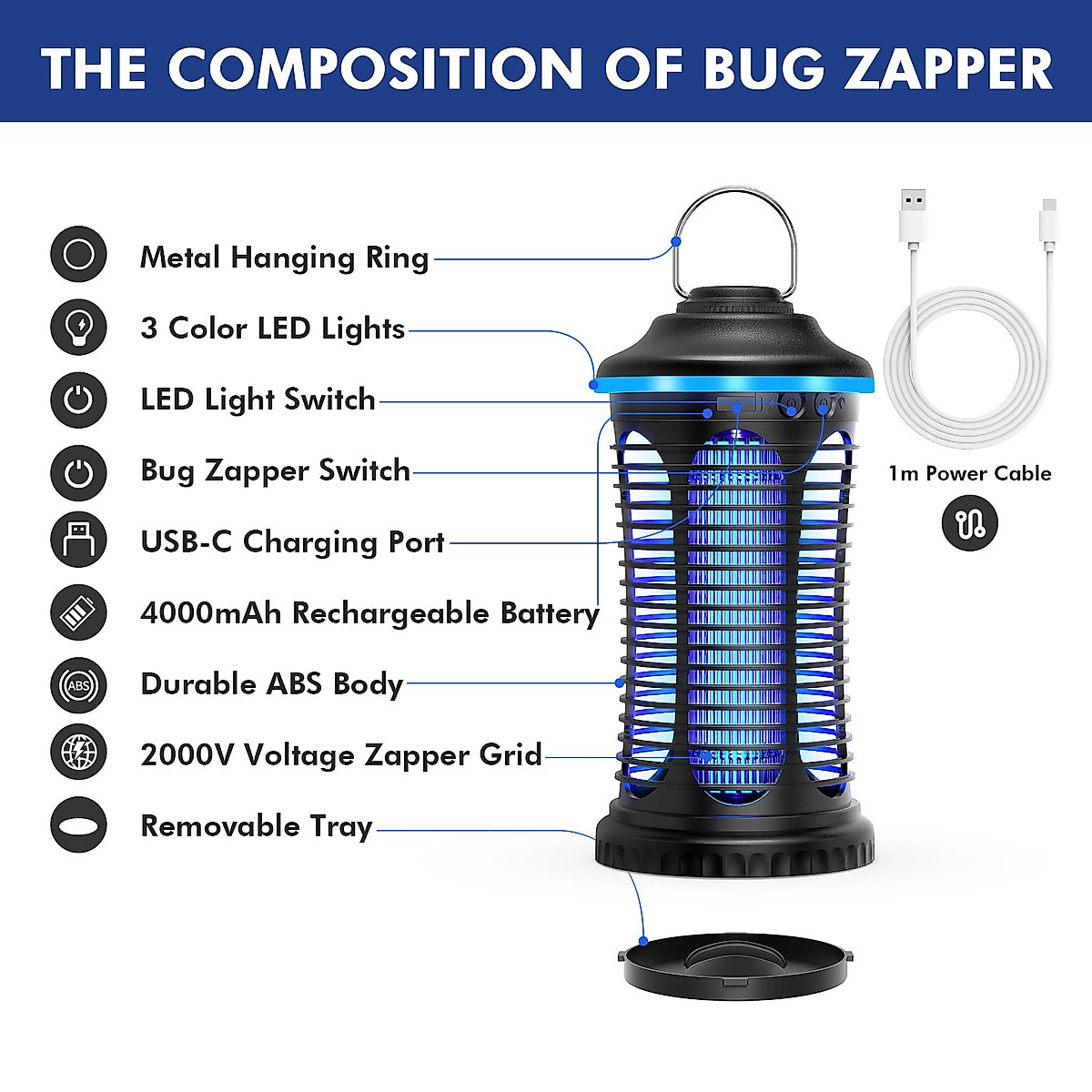 THE COMPOSITION OF BUG ZAPPER

Metal Hanging Ring

3 Color LED Lights

LED Light Switch

Bug Zapper Switch

USB-C Charging Port

4000mAh Rechargeable Battery

ABS

Durable ABS Body

2000V Voltage Zapper Grid

Removable Tray

1m Power Cable