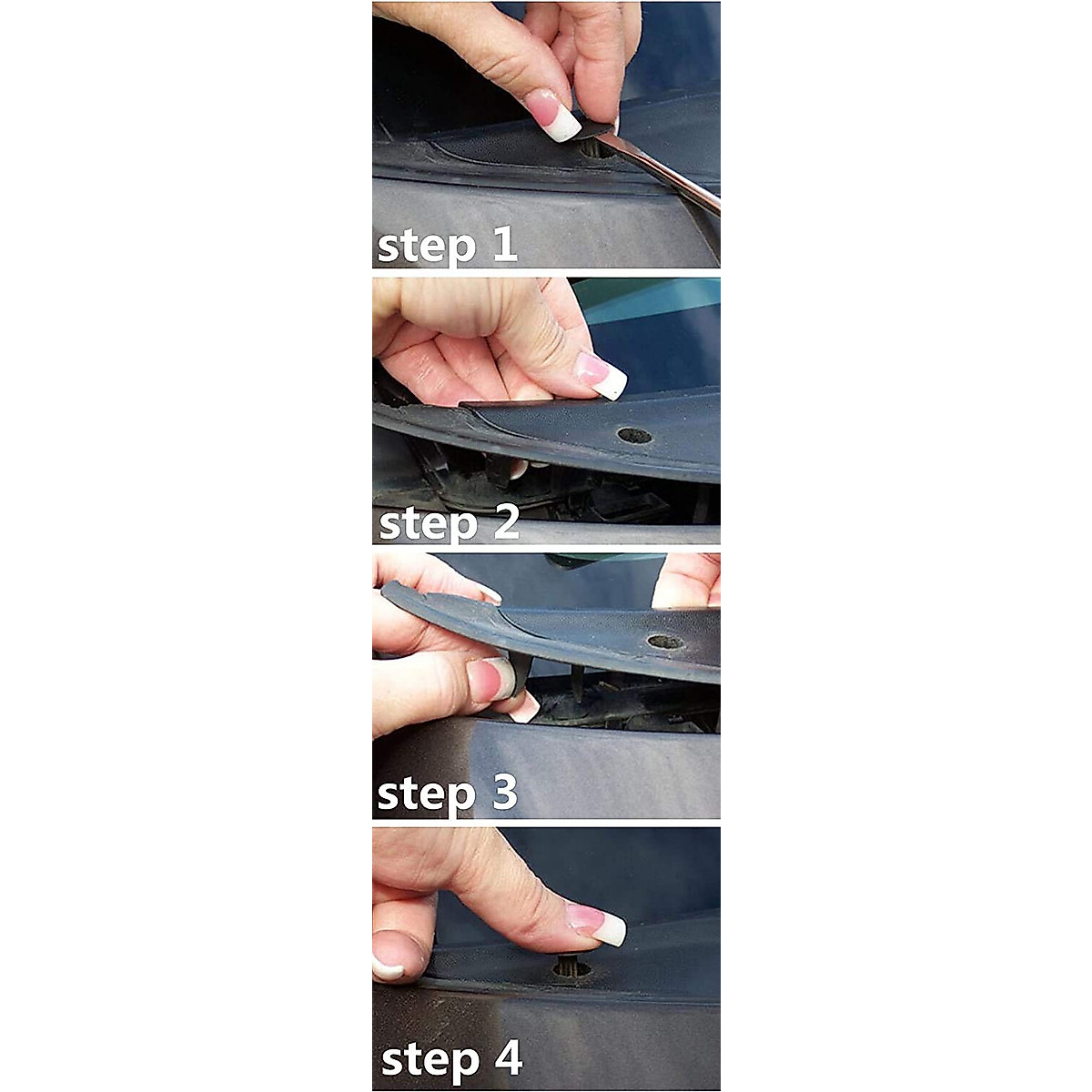 step 1

step 2

step 3

step 4