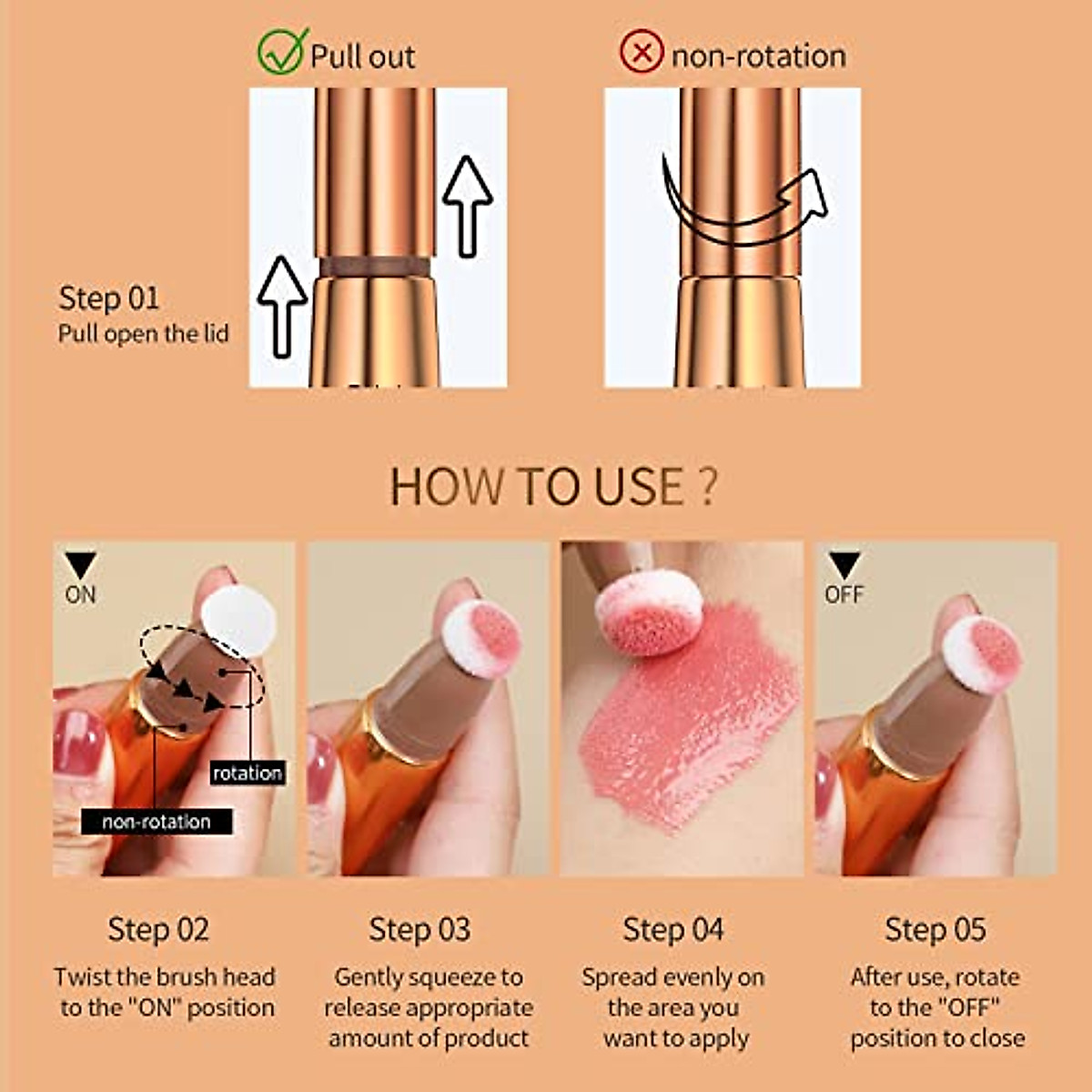 Pull out

non-rotation

Step 01
Pull open the lid

HOW TO USE ?

ON

rotation

non-rotation

OFF

Step 02
Twist the brush head to the "ON" position

Step 03
Gently squeeze to release appropriate amount of product

Step 04
Spread evenly on the area you want to apply

Step 05
After use, rotate to the "OFF" position to close