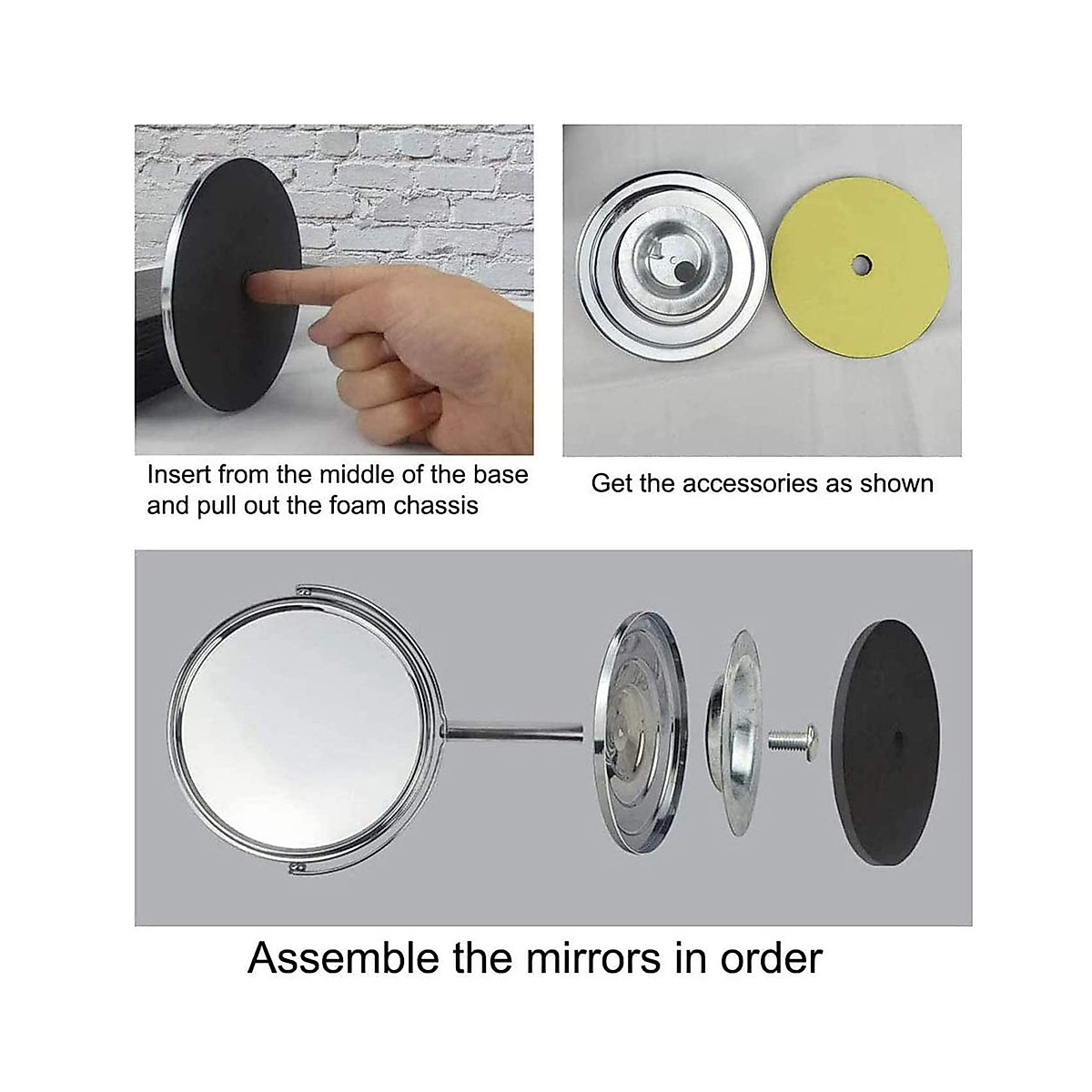 Insert from the middle of the base and pull out the foam chassis

Get the accessories as shown

Assemble the mirrors in order