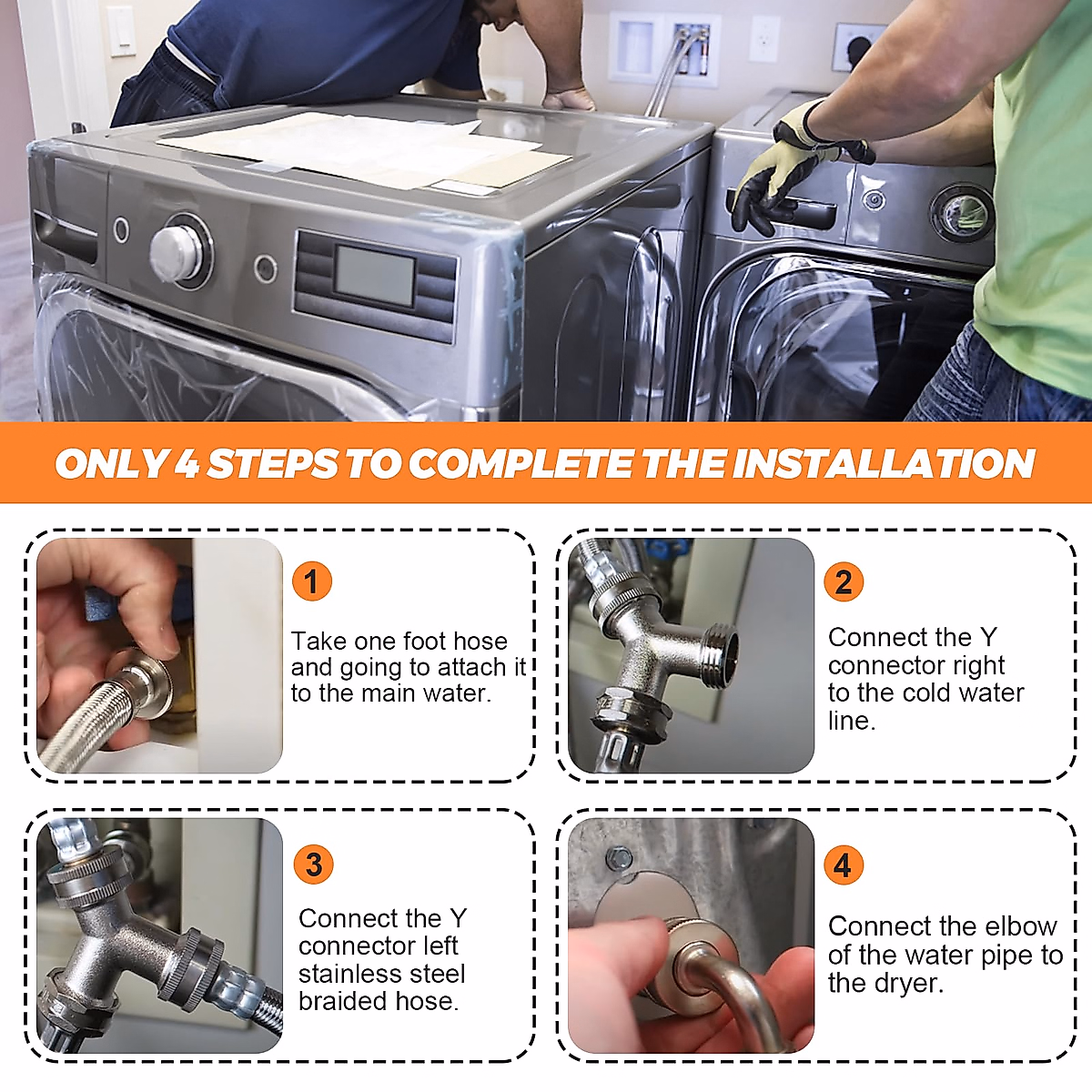 ONLY 4 STEPS TO COMPLETE THE INSTALLATION

1
Take one foot hose and going to attach it to the main water.

2
Connect the Y connector right to the cold water line.

3
Connect the Y connector left stainless steel braided hose.

4
Connect the elbow of the water pipe to the dryer.