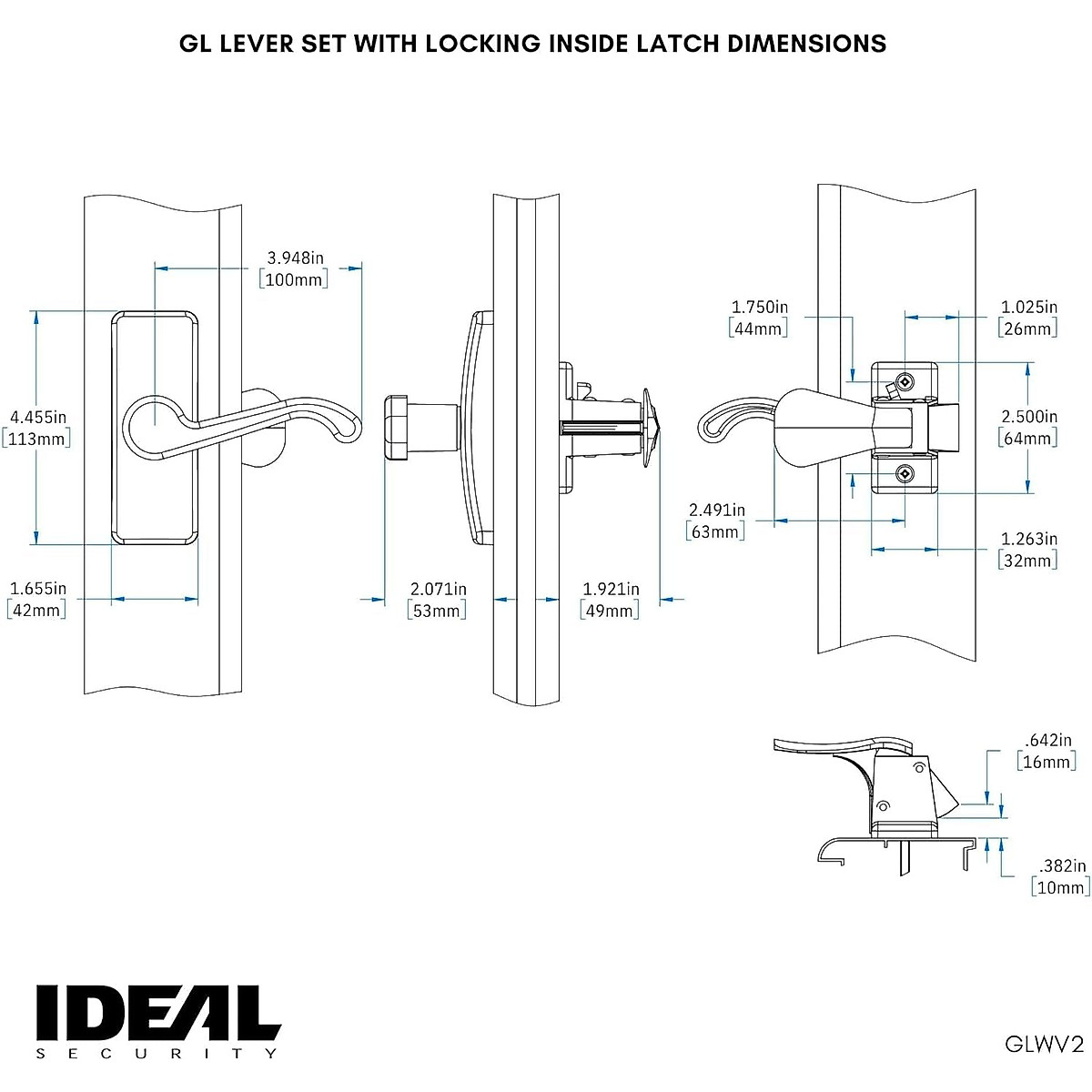 GL LEVER SET WITH LOCKING INSIDE LATCH DIMENSIONS

3.948in
[100mm]

4.455in
[113mm]

1.655in
[42mm]

2.071in
[53mm]

1.921in
[49mm]

1.750in
[44mm]

1.025in
[26mm]

2.500in
[64mm]

2.491in
[63mm]

1.263in
[32mm]

.642in
[16mm]

.382in
[10mm]

IDEAL
SECURITY

GLWV2