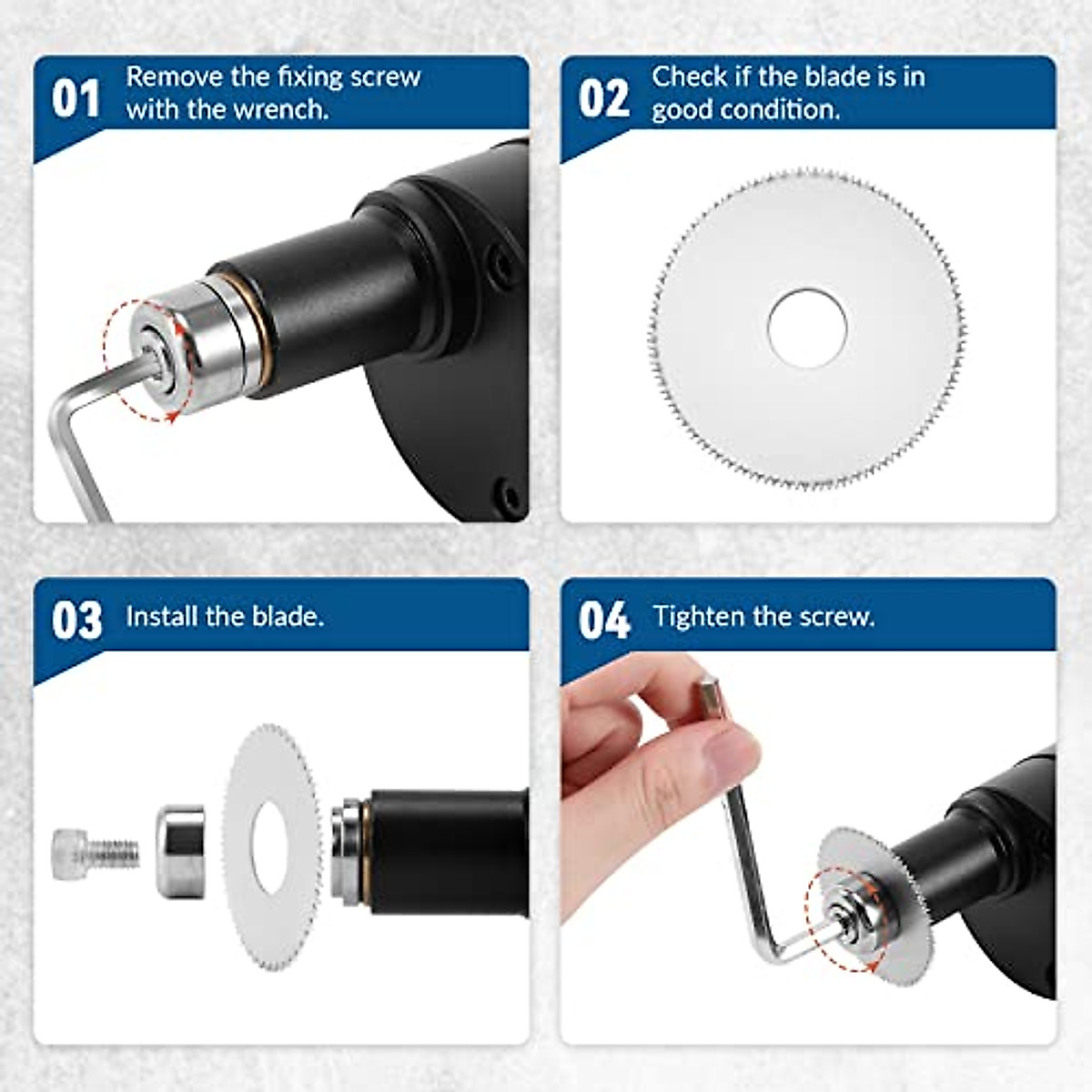 01 Remove the fixing screw with the wrench.

02 Check if the blade is in good condition.

03 Install the blade.

04 Tighten the screw.