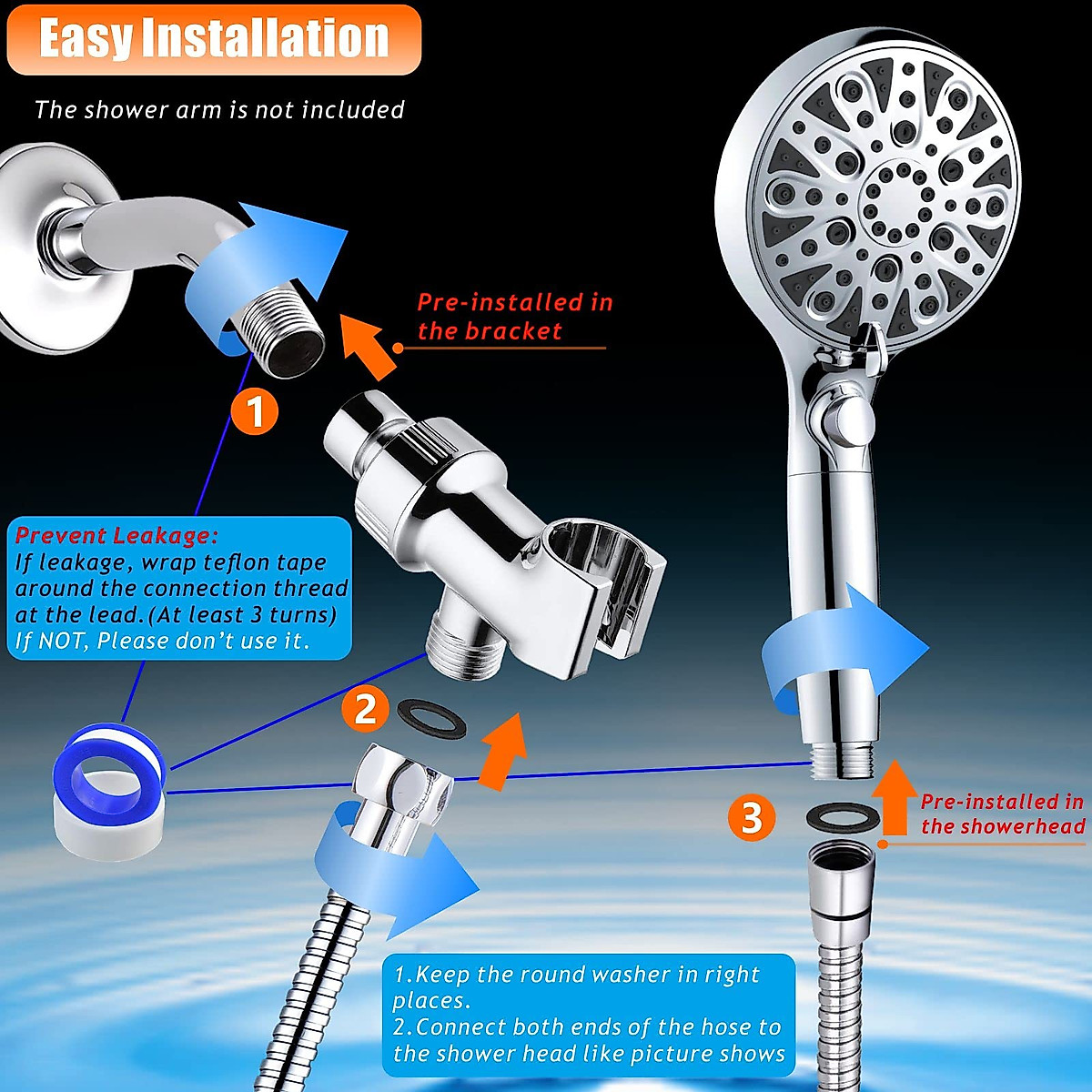 Easy Installation

The shower arm is not included

Pre-installed in the bracket

1

Prevent Leakage:
If leakage, wrap teflon tape around the connection thread at the lead.(At least 3 turns)
If NOT, Please don't use it.

2

3

Pre-installed in the showerhead

1.Keep the round washer in right places.
2.Connect both ends of the hose to the shower head like picture shows