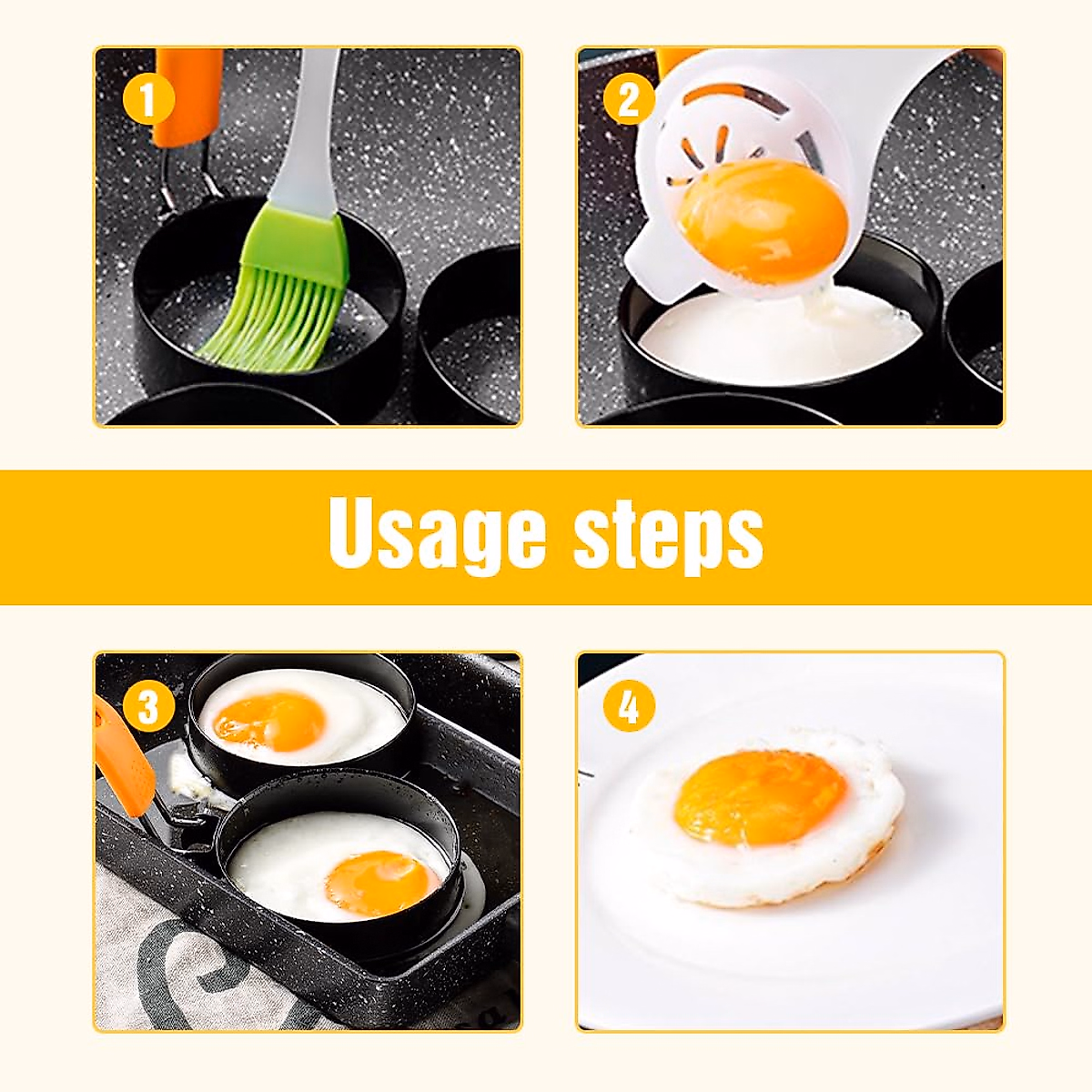 1

2

Usage steps

3

4