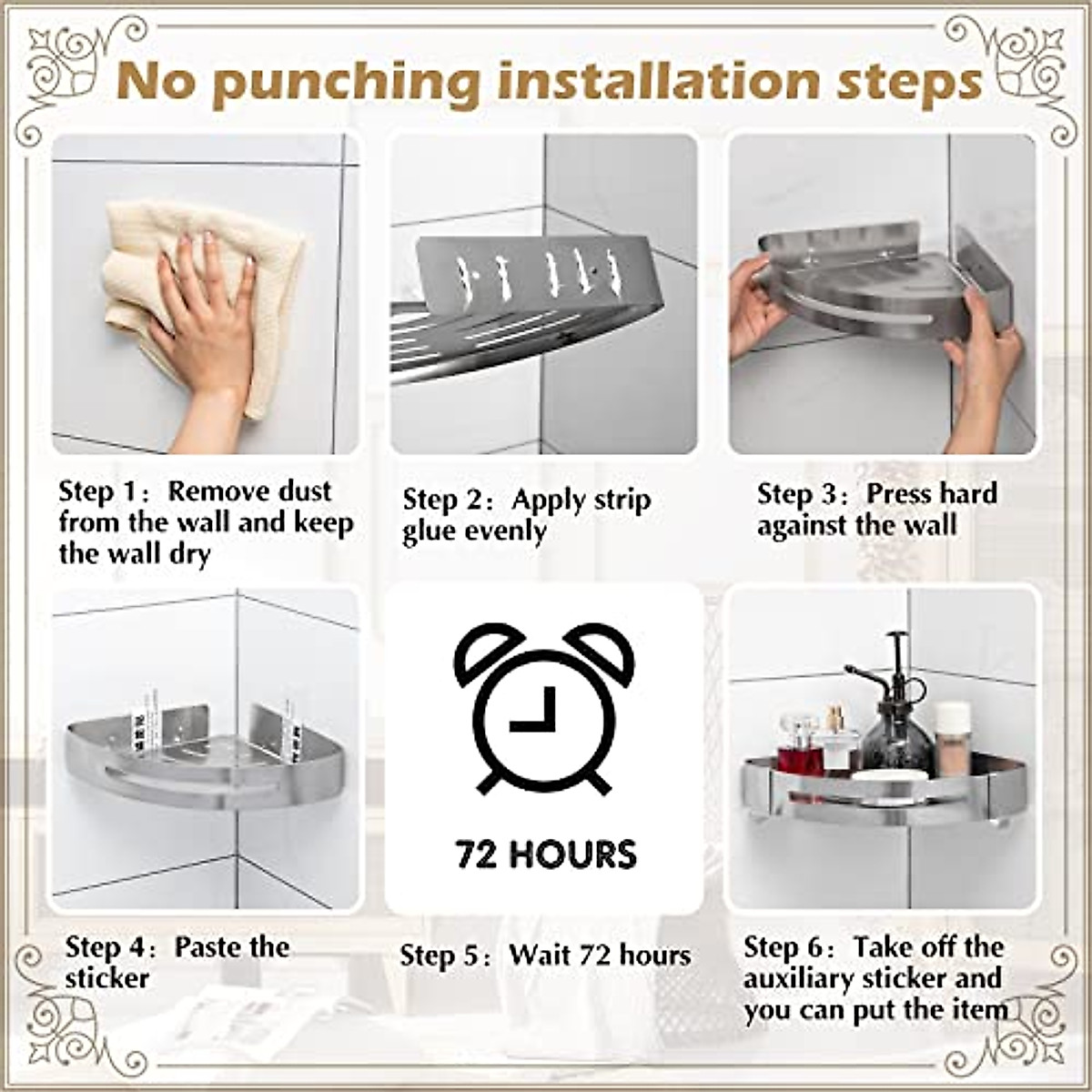 No punching installation steps

Step 1: Remove dust from the wall and keep the wall dry

Step 2: Apply strip glue evenly

Step 3: Press hard against the wall

72 HOURS

Step 4: Paste the sticker

Step 5: Wait 72 hours

Step 6: Take off the auxiliary sticker and you can put the item