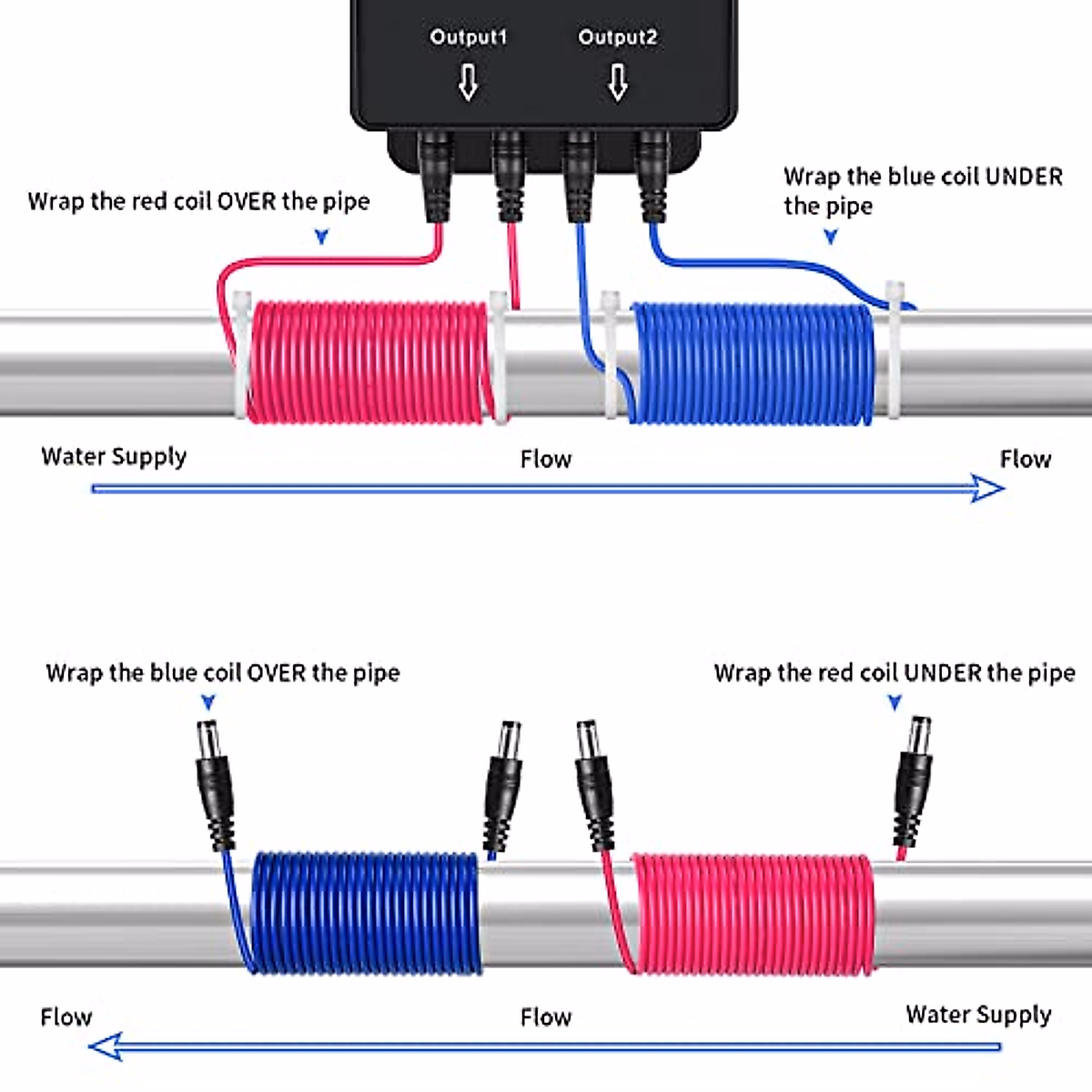 Output1

Output2

Wrap the red coil OVER the pipe

Wrap the blue coil UNDER the pipe

Water Supply

Flow

Flow

Wrap the blue coil OVER the pipe

Wrap the red coil UNDER the pipe

Flow

Flow

Water Supply