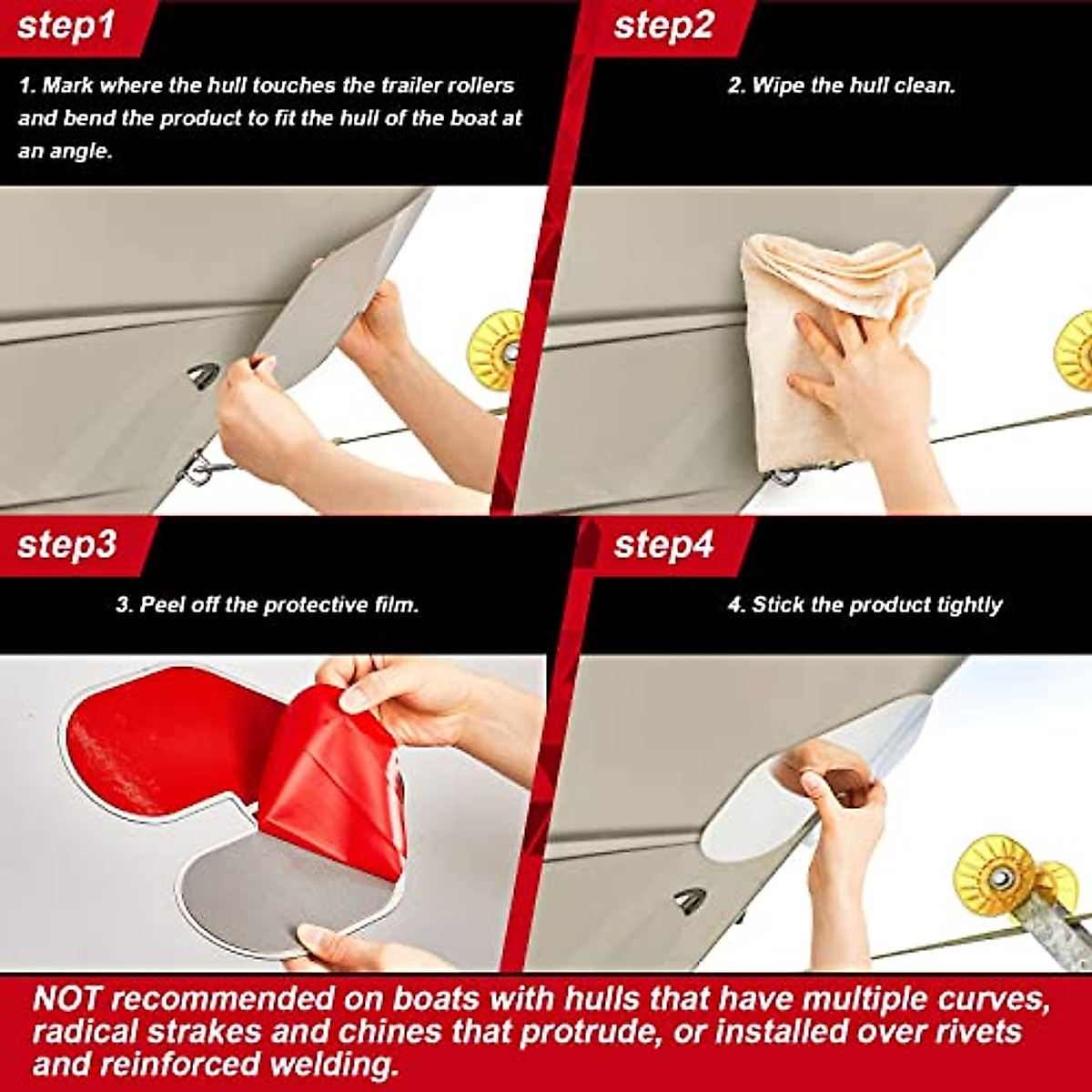 step1

1. Mark where the hull touches the trailer rollers and bend the product to fit the hull of the boat at an angle.

step2

2. Wipe the hull clean.

step3

3. Peel off the protective film.

step4

4. Stick the product tightly

NOT recommended on boats with hulls that have multiple curves, radical strakes and chines that protrude, or installed over rivets and reinforced welding.