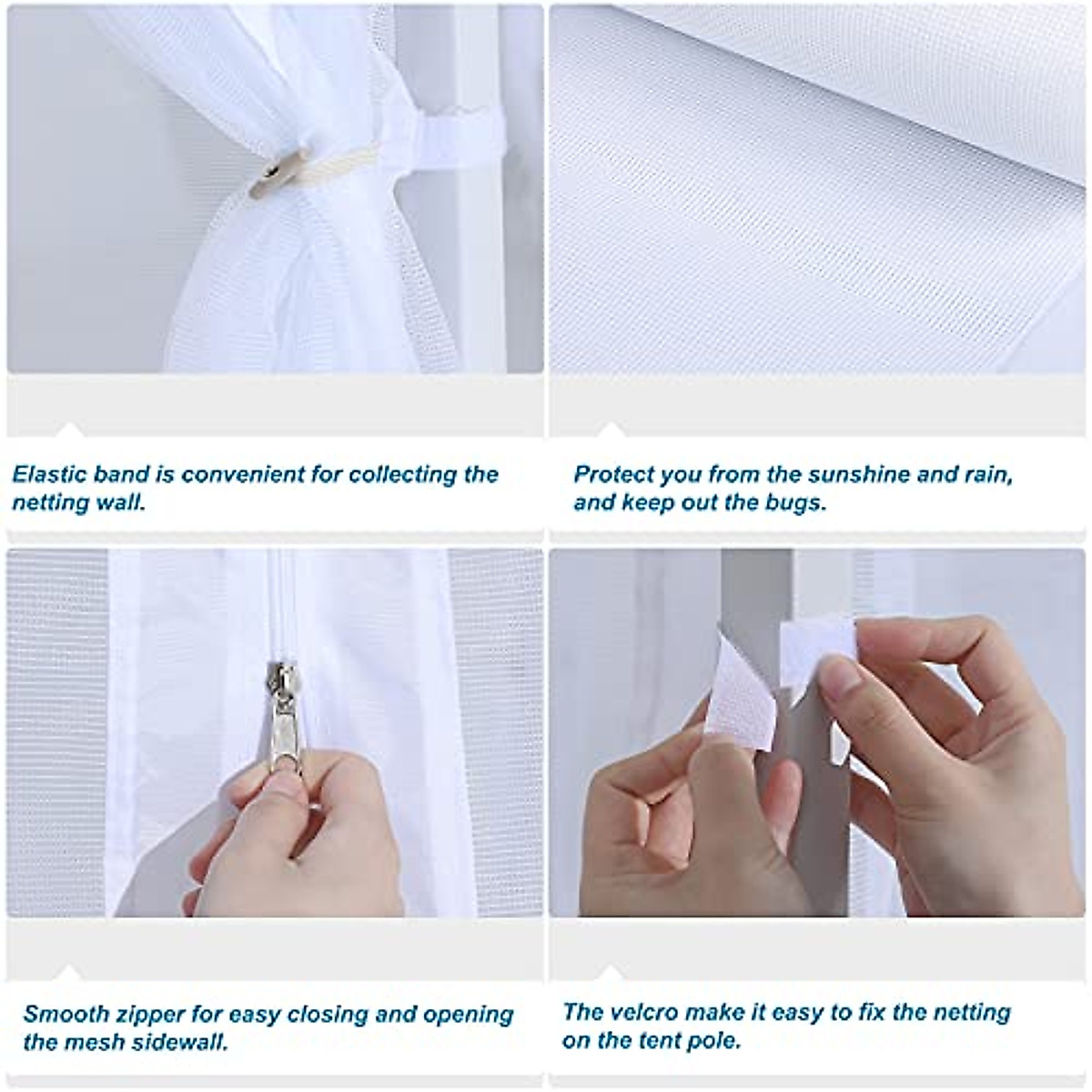 Elastic band is convenient for collecting the netting wall.

Protect you from the sunshine and rain, and keep out the bugs.

Smooth zipper for easy closing and opening the mesh sidewall.

The velcro make it easy to fix the netting on the tent pole.