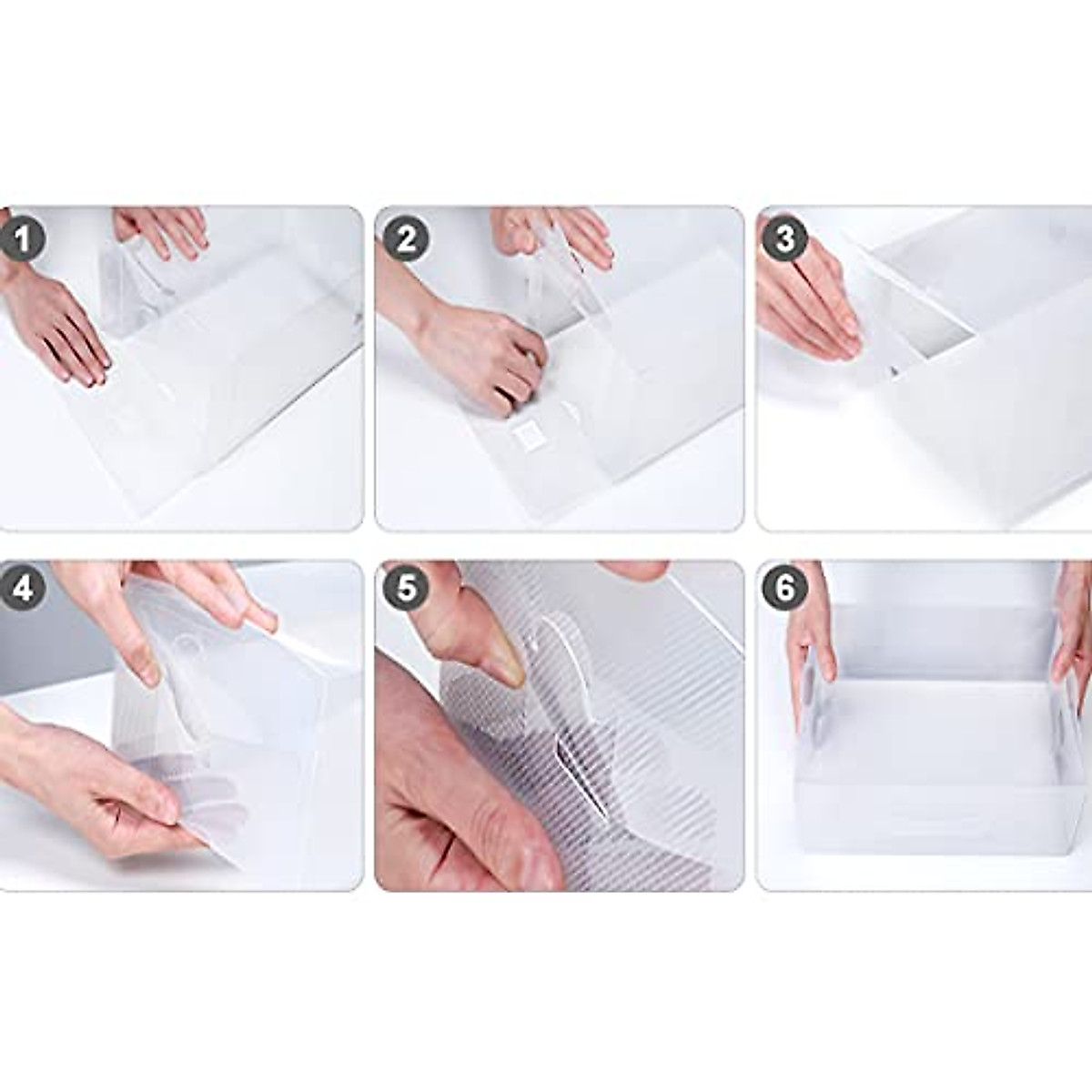 1
2
3
4
5
6