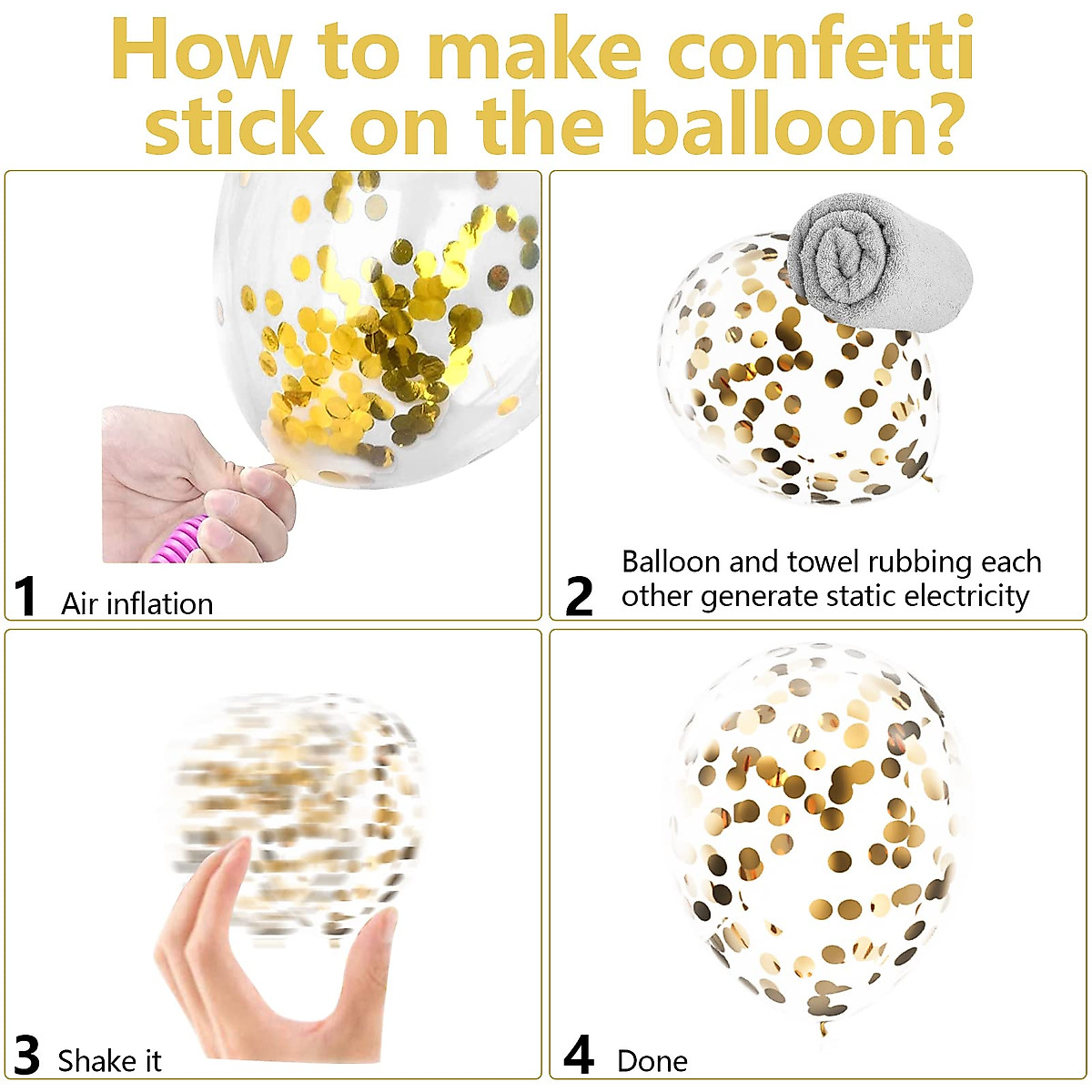 How to make confetti stick on the balloon?

1 Air inflation

2 Balloon and towel rubbing each other generate static electricity

3 Shake it

4 Done