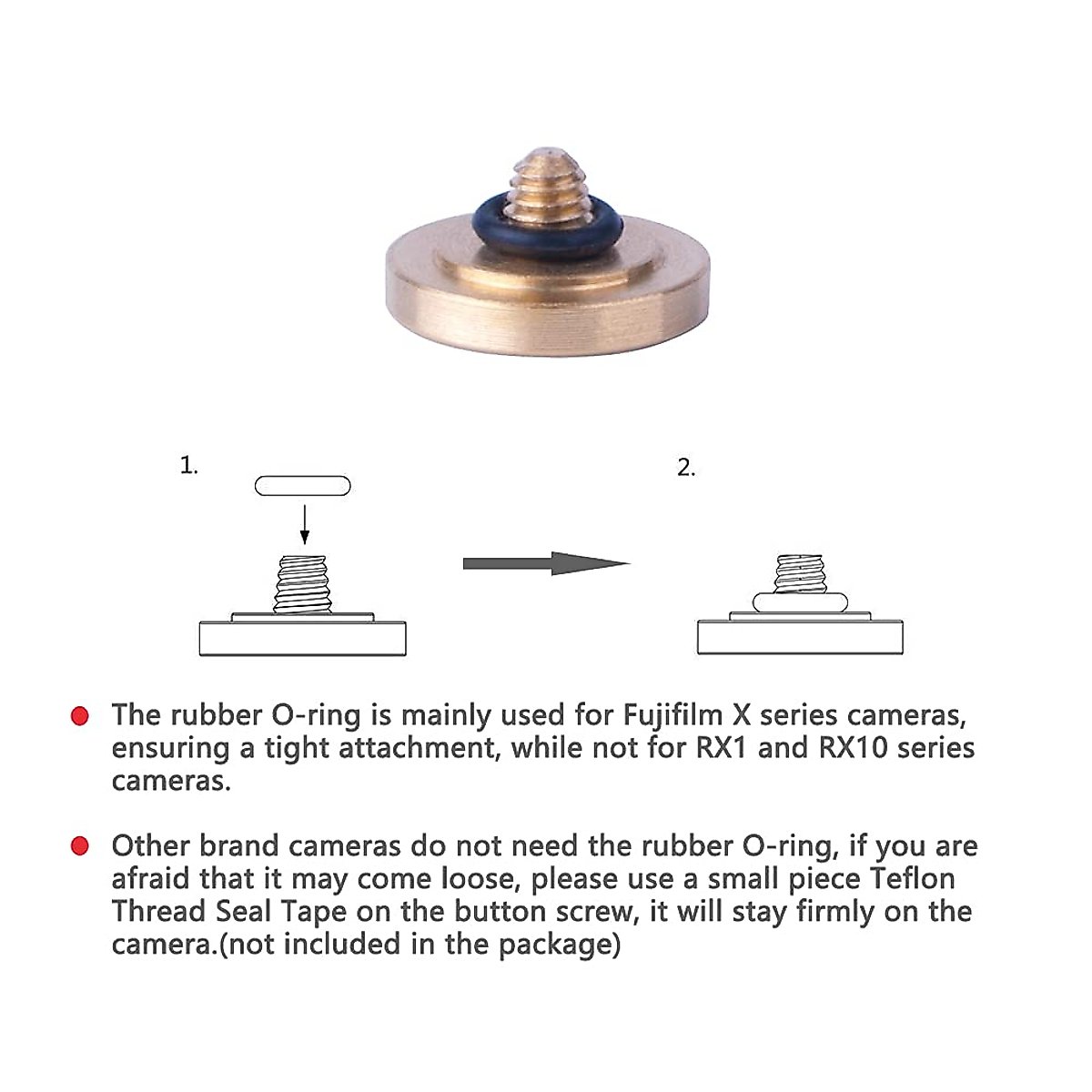 1.

2.

The rubber O-ring is mainly used for Fujifilm X series cameras, ensuring a tight attachment, while not for RX1 and RX10 series cameras.

Other brand cameras do not need the rubber O-ring, if you are afraid that it may come loose, please use a small piece Teflon Thread Seal Tape on the button screw, it will stay firmly on the camera.(not included in the package)