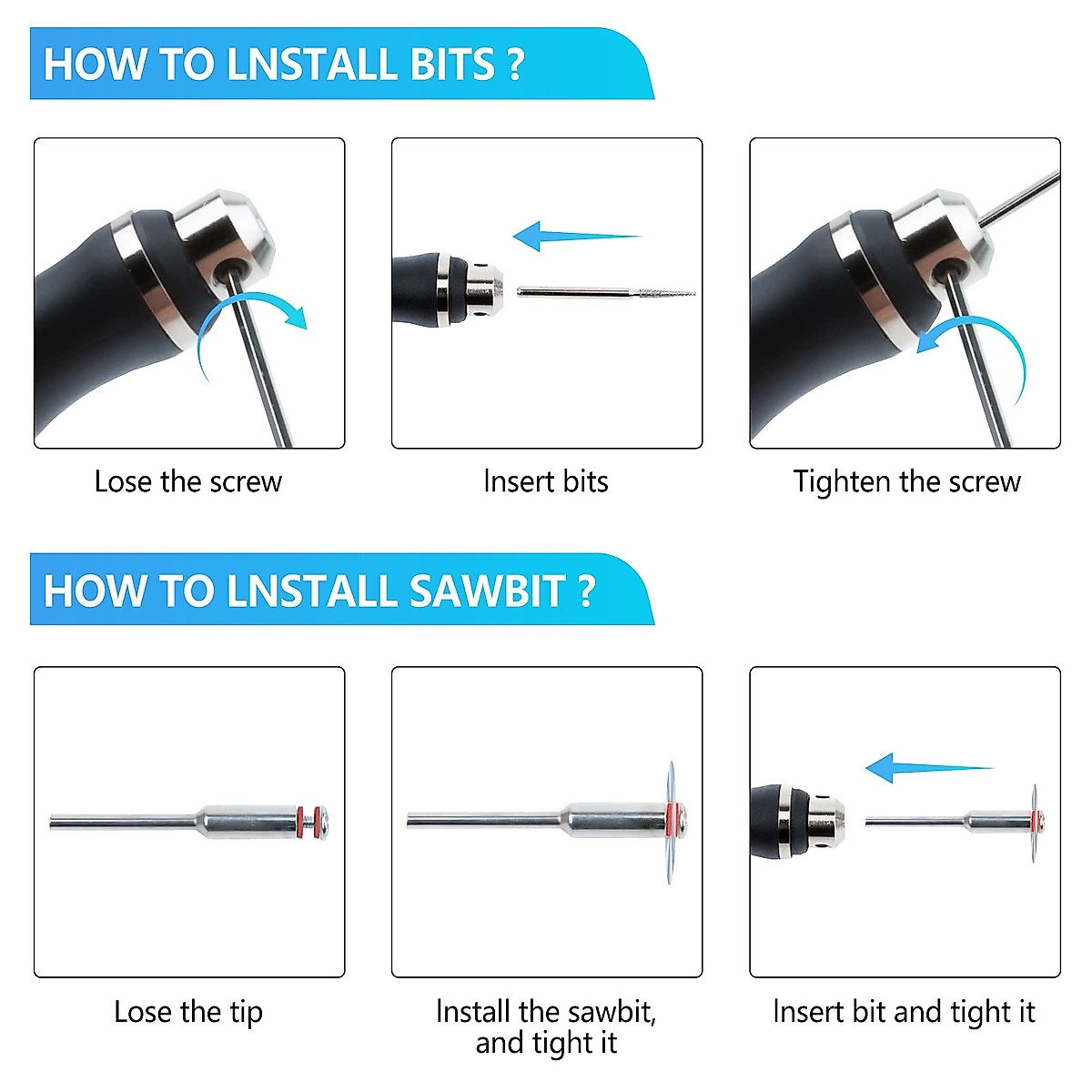 HOW TO LNSTALL BITS ?

Lose the screw

Insert bits

Tighten the screw

HOW TO LNSTALL SAWBIT ?

Lose the tip

Install the sawbit, and tight it

Insert bit and tight it