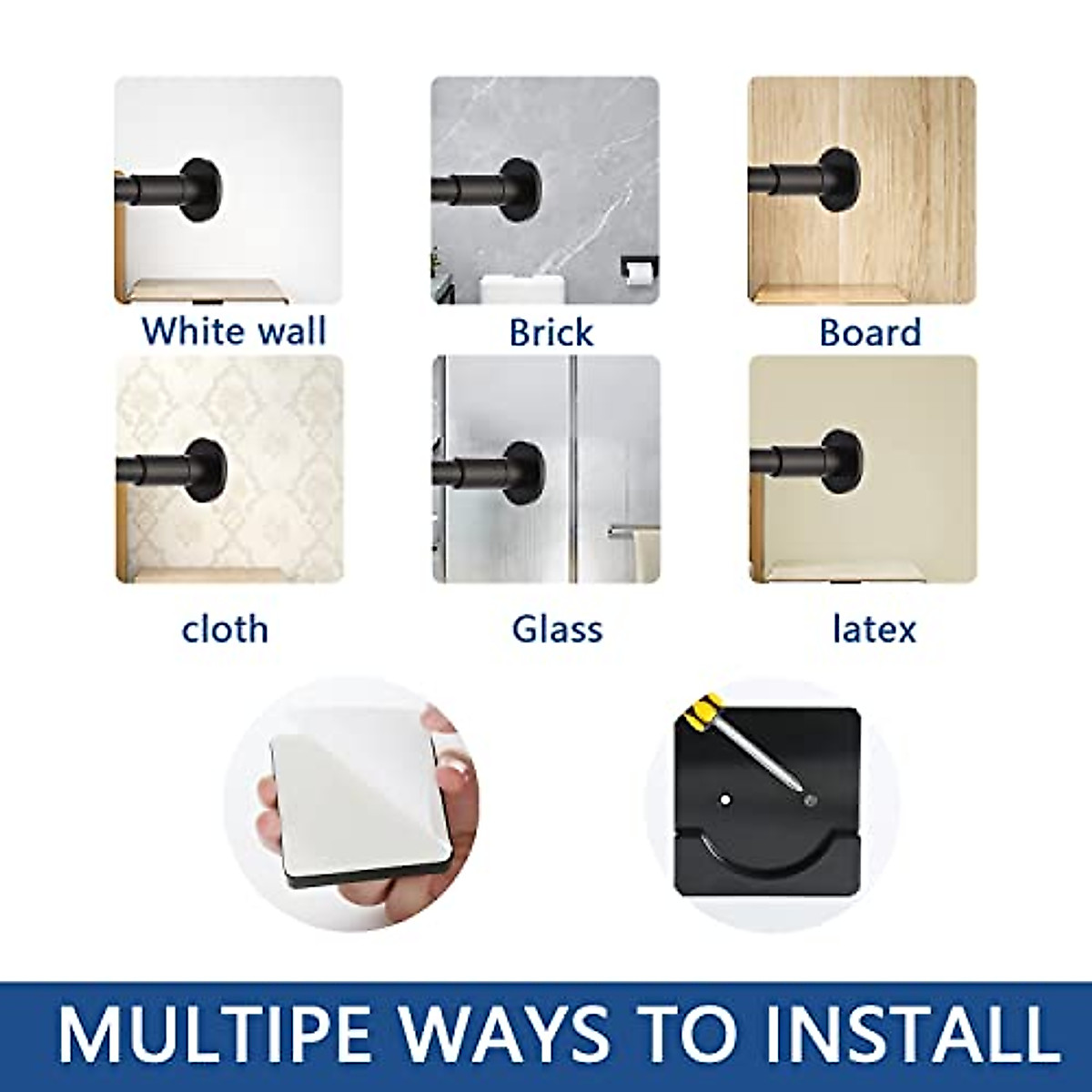 White wall

Brick

Board

cloth

Glass

latex

MULTIPE WAYS TO INSTALL