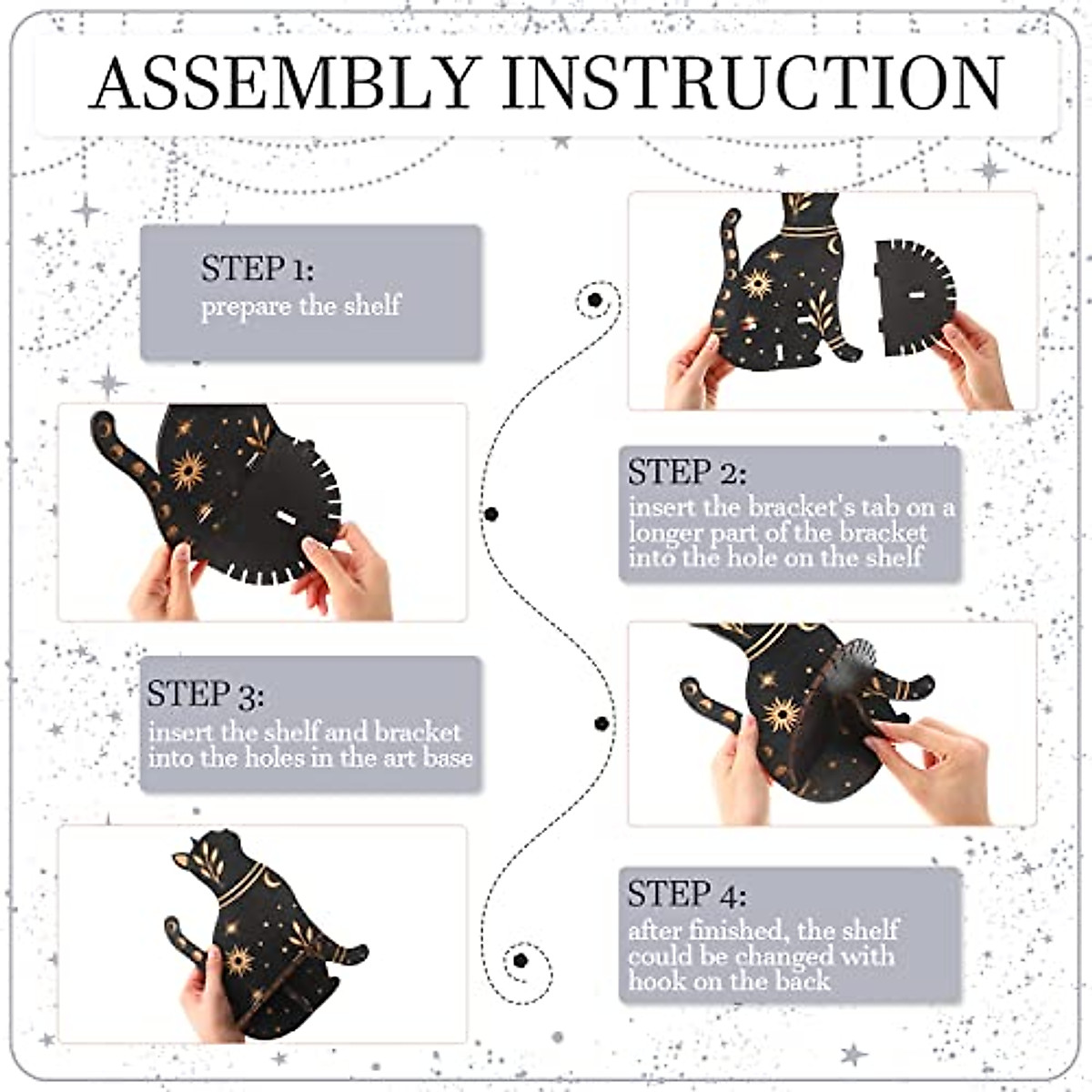 ASSEMBLY INSTRUCTION

STEP 1:
prepare the shelf

STEP 2:
insert the bracket's tab on a longer part of the bracket into the hole on the shelf

STEP 3:
insert the shelf and bracket into the holes in the art base

STEP 4:
after finished, the shelf could be changed with hook on the back