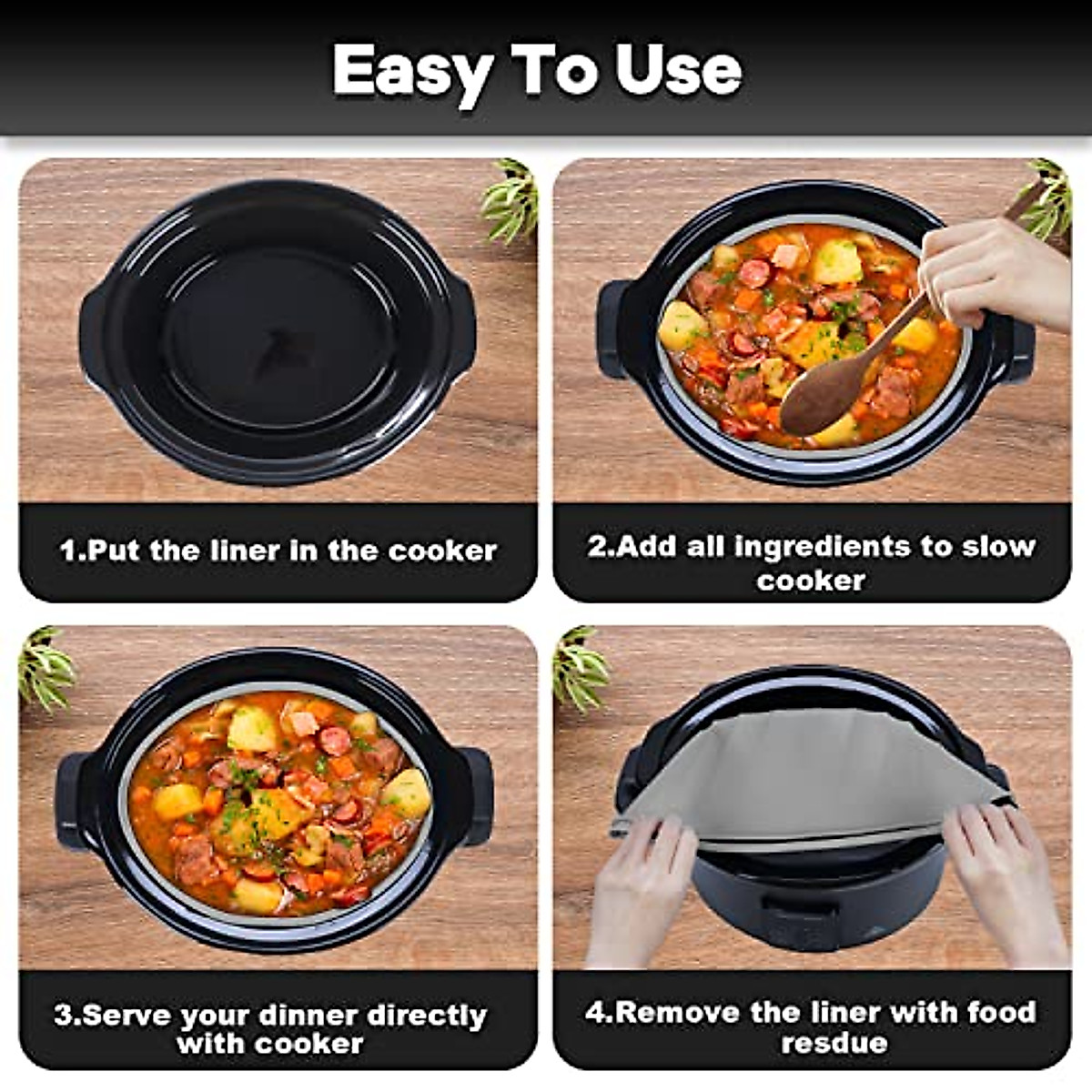 Easy To Use

1.Put the liner in the cooker

2.Add all ingredients to slow cooker

3.Serve your dinner directly with cooker

4.Remove the liner with food resdue