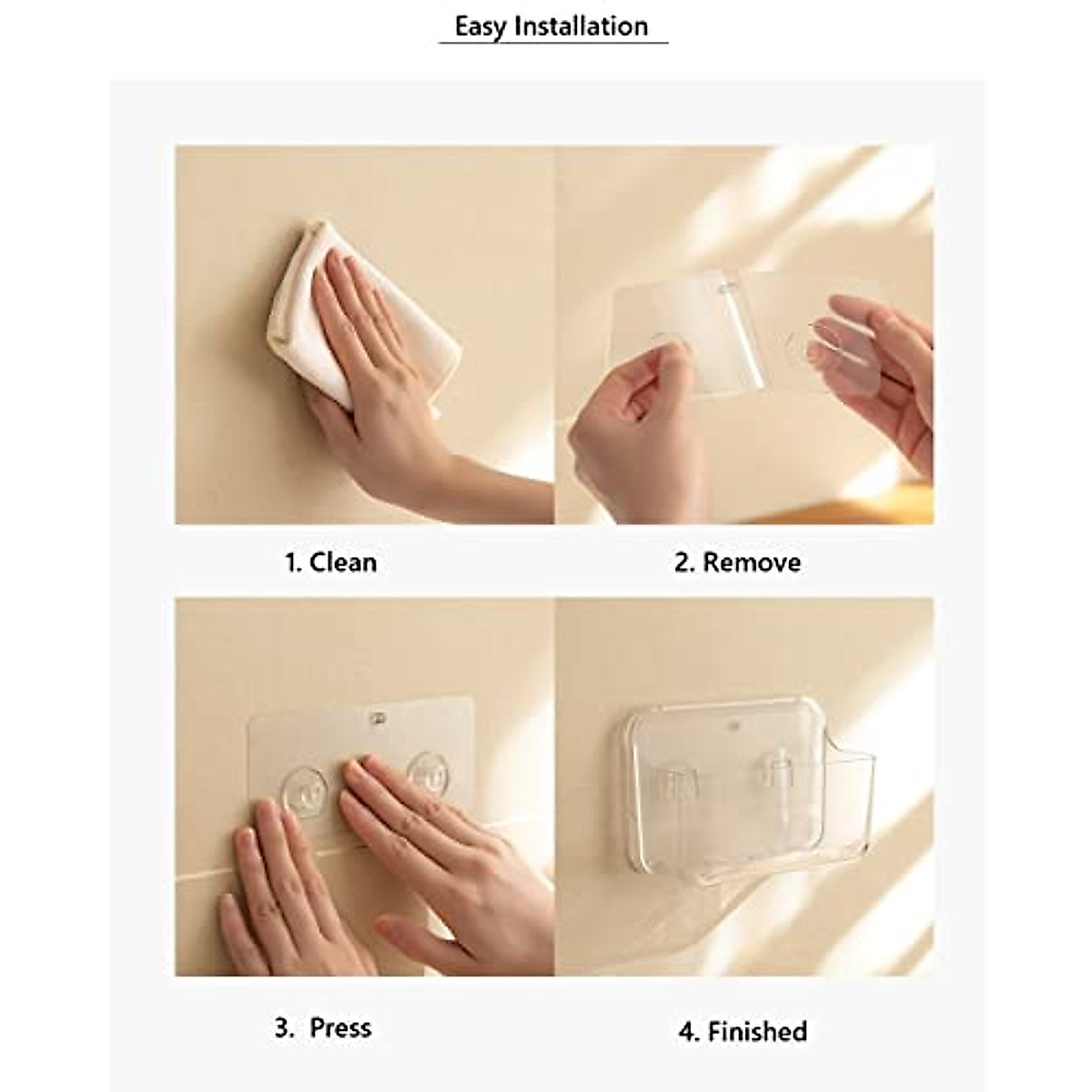 Easy Installation

1. Clean

2. Remove

3. Press

4. Finished