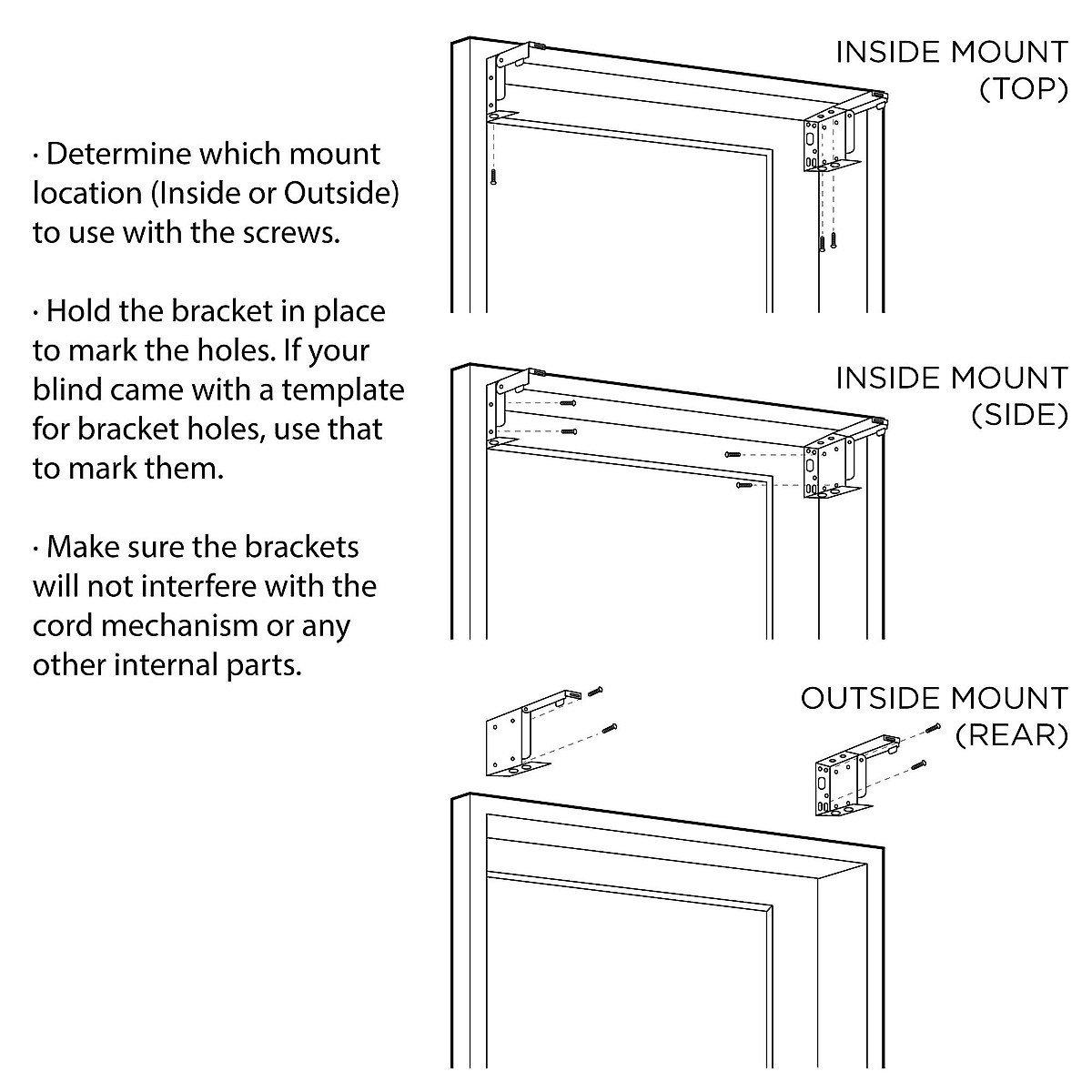 · Determine which mount location (Inside or Outside) to use with the screws.

· Hold the bracket in place to mark the holes. If your blind came with a template for bracket holes, use that to mark them.

· Make sure the brackets will not interfere with the cord mechanism or any other internal parts.

INSIDE MOUNT
(TOP)

INSIDE MOUNT
(SIDE)

OUTSIDE MOUNT
(REAR)