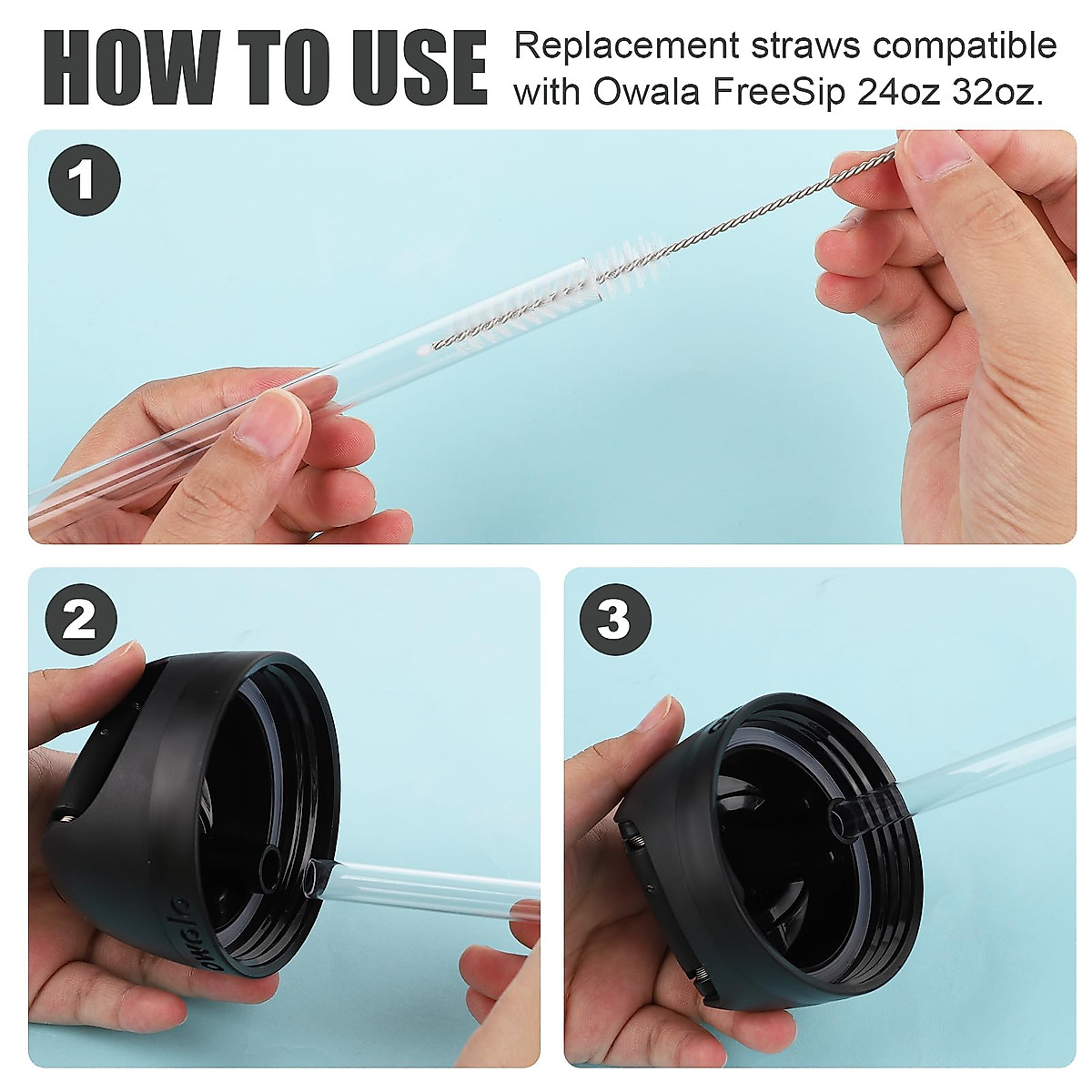 HOW TO USE

Replacement straws compatible with Owala FreeSip 24oz 32oz.

1

2

owala

3