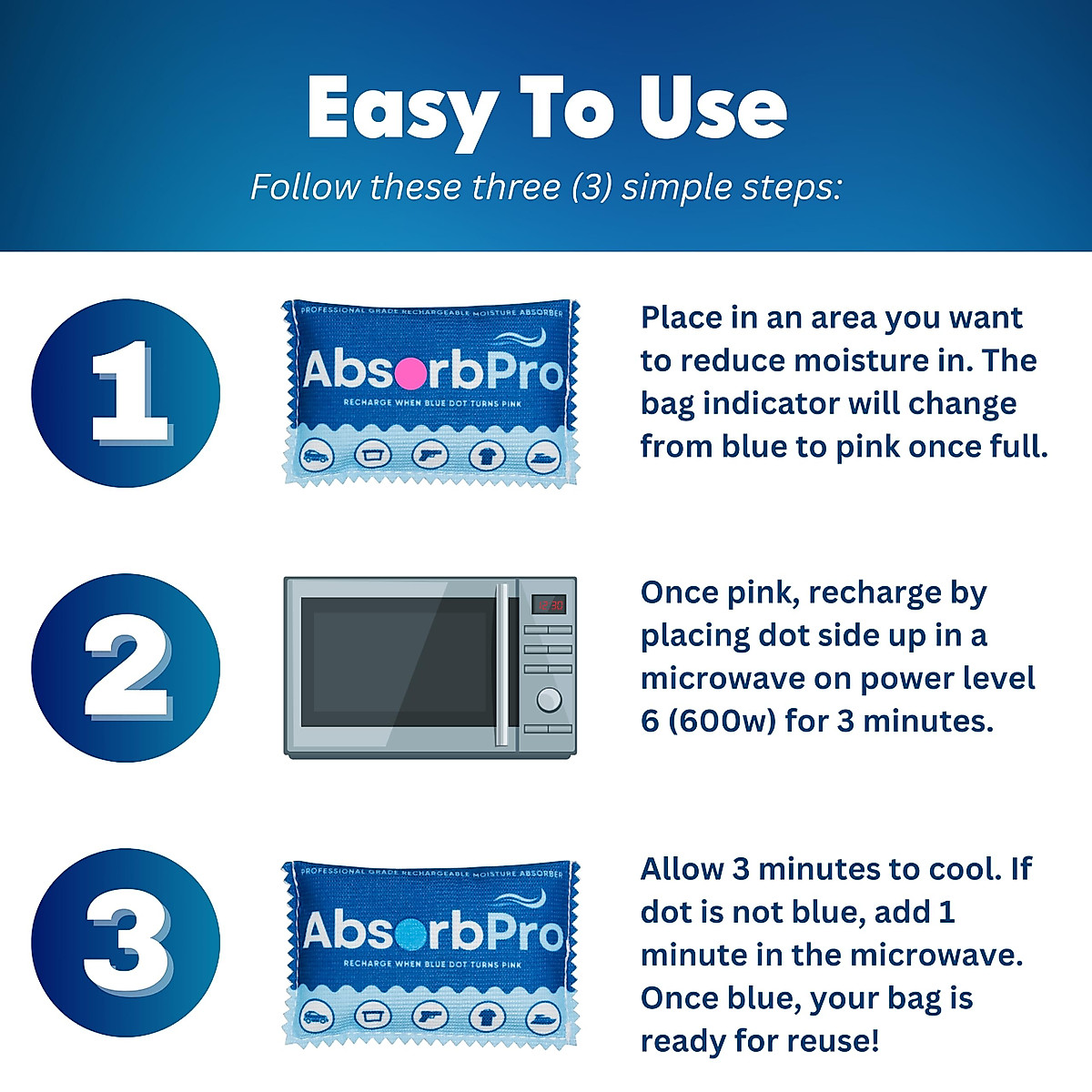 Easy To Use

Follow these three (3) simple steps:

1

PROFESSIONAL GRADE RECHARGEABLE MOISTURE ABSORBER

AbsorbPro

RECHARGE WHEN BLUE DOT TURNS PINK

Place in an area you want to reduce moisture in. The bag indicator will change from blue to pink once full.

2

Once pink, recharge by placing dot side up in a microwave on power level 6 (600w) for 3 minutes.

3

PROFESSIONAL GRADE RECHARGEABLE MOISTURE ABSORBER

AbsorbPro

RECHARGE WHEN BLUE DOT TURNS PINK

Allow 3 minutes to cool. If dot is not blue, add 1 minute in the microwave. Once blue, your bag is ready for reuse!