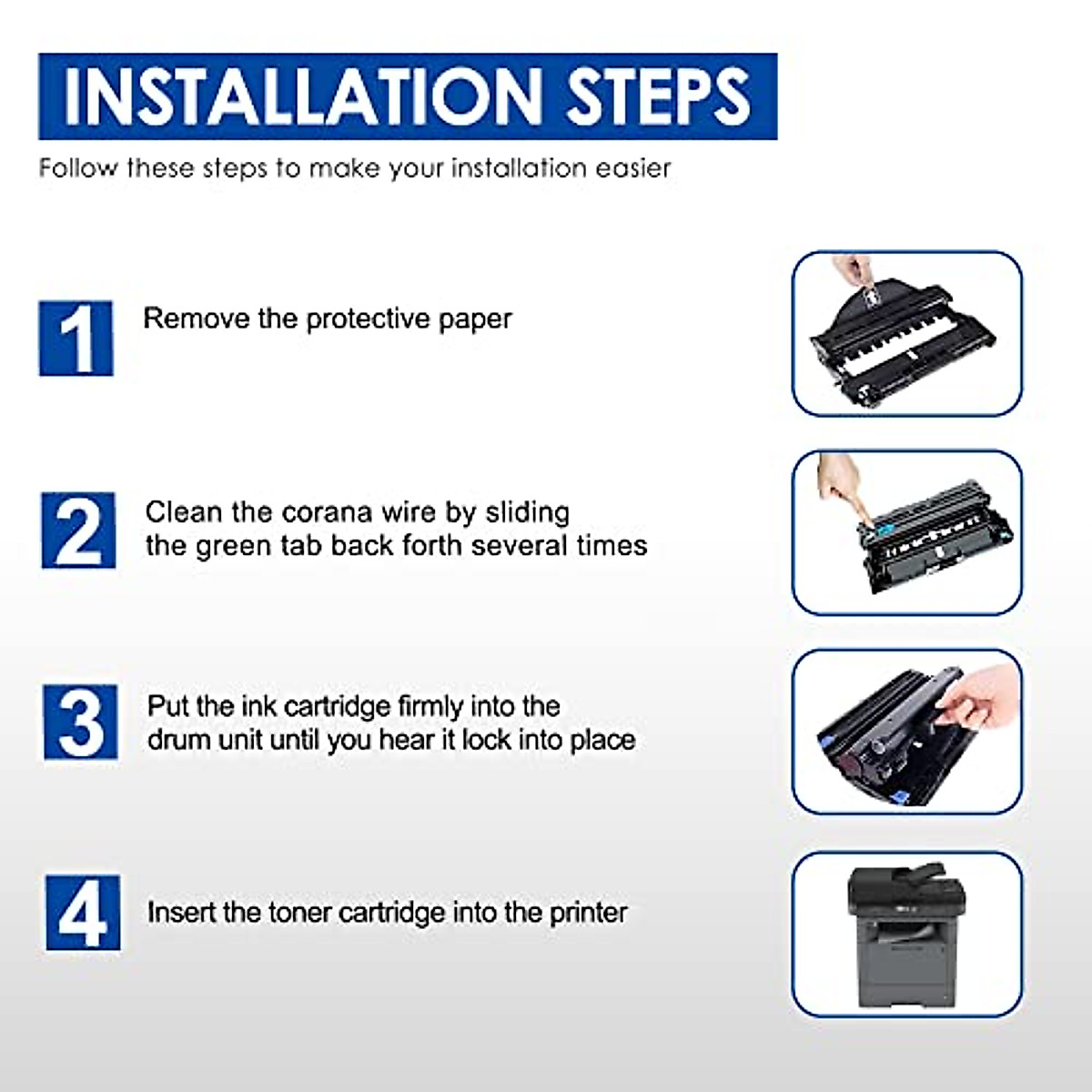 INSTALLATION STEPS

Follow these steps to make your installation easier

1 Remove the protective paper

2 Clean the corana wire by sliding the green tab back forth several times

3 Put the ink cartridge firmly into the drum unit until you hear it lock into place

4 Insert the toner cartridge into the printer