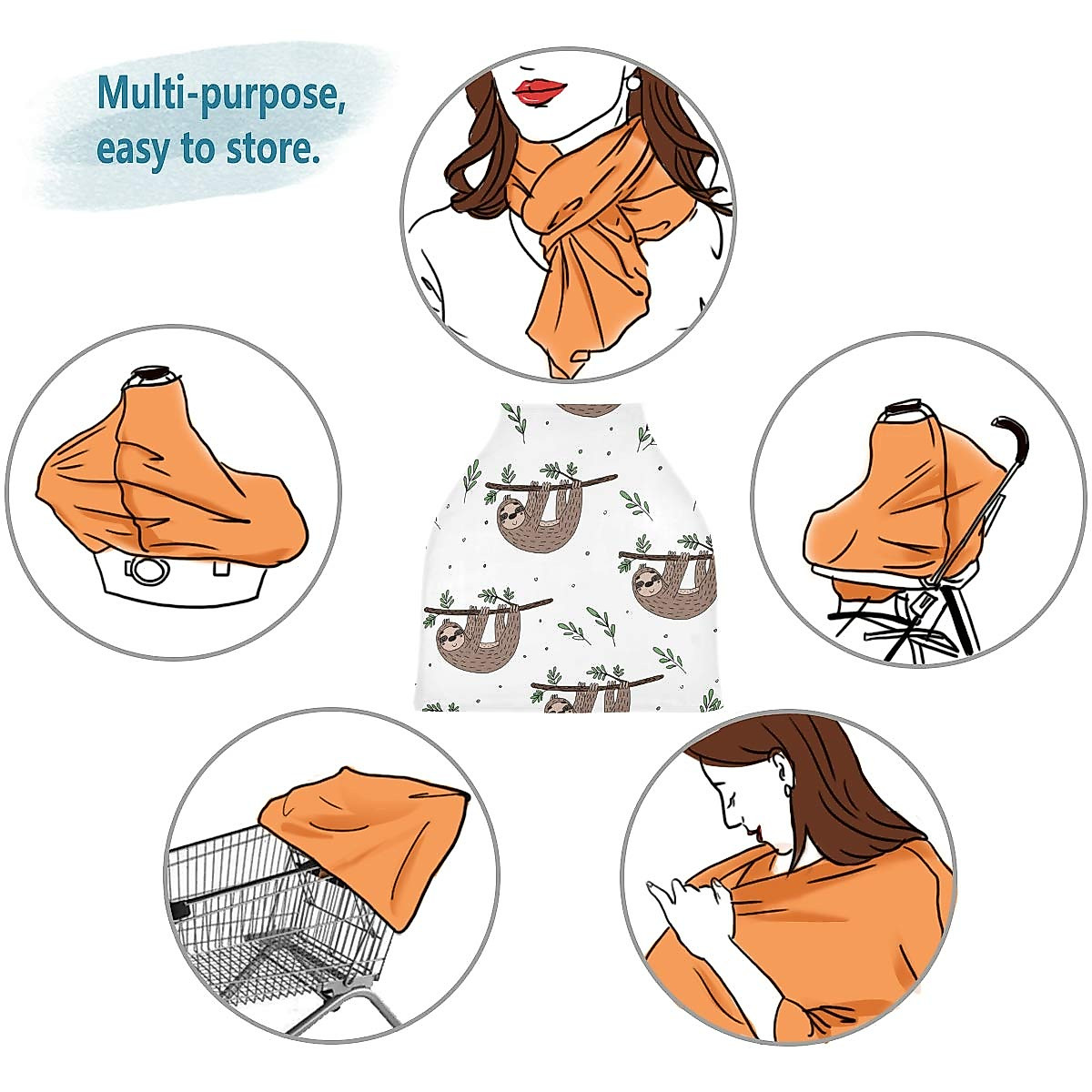 Multi-purpose, easy to store.