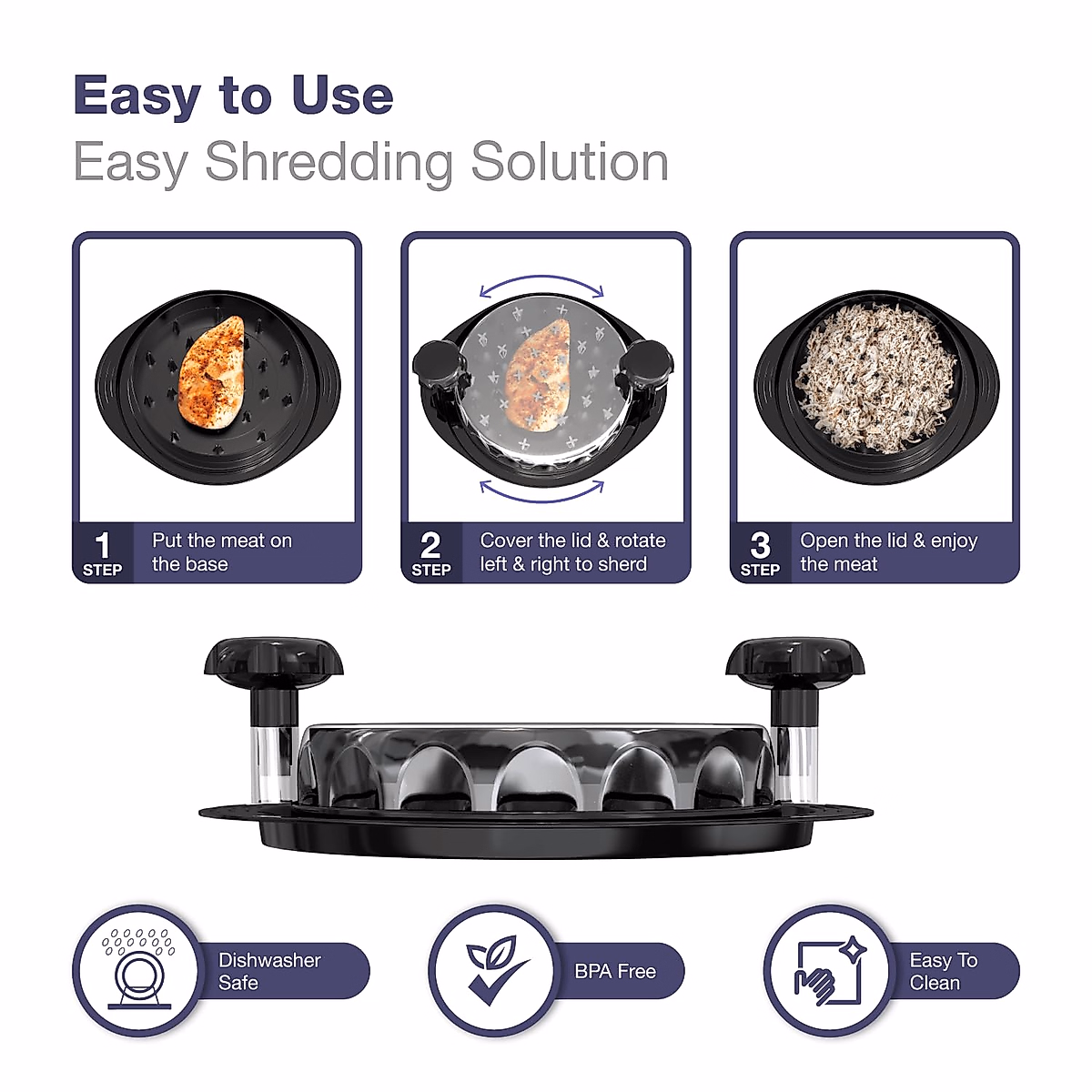 Easy to Use
Easy Shredding Solution

1
STEP
Put the meat on the base

2
STEP
Cover the lid & rotate left & right to sherd

3
STEP
Open the lid & enjoy the meat

Dishwasher Safe

BPA Free

Easy To Clean