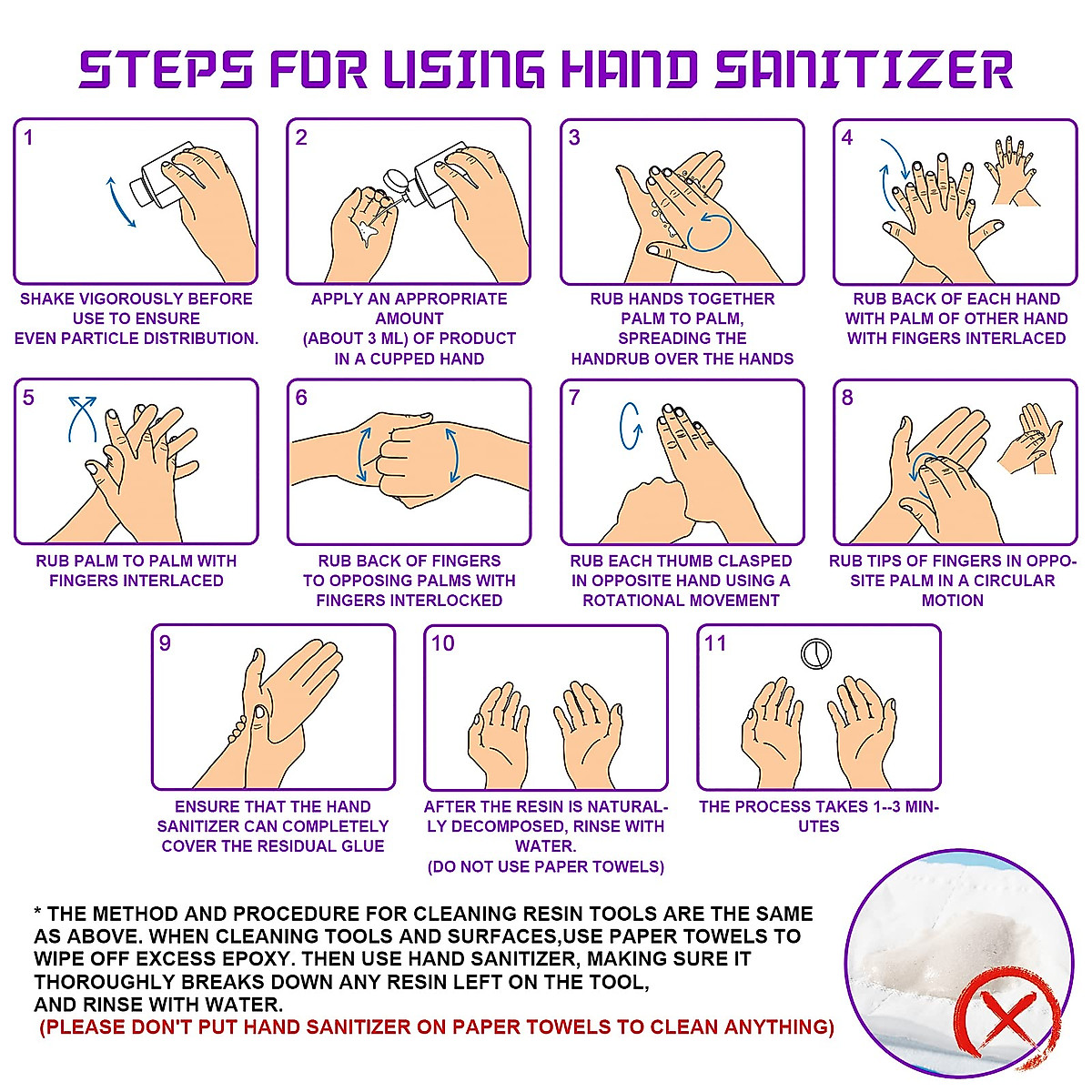 STEPS FOR USING HAND SANITIZER

1
SHAKE VIGOROUSLY BEFORE USE TO ENSURE EVEN PARTICLE DISTRIBUTION.

2
APPLY AN APPROPRIATE AMOUNT (ABOUT 3 ML) OF PRODUCT IN A CUPPED HAND

3
RUB HANDS TOGETHER PALM TO PALM, SPREADING THE HANDRUB OVER THE HANDS

4
RUB BACK OF EACH HAND WITH PALM OF OTHER HAND WITH FINGERS INTERLACED

5
RUB PALM TO PALM WITH FINGERS INTERLACED

6
RUB BACK OF FINGERS TO OPPOSING PALMS WITH FINGERS INTERLOCKED

7
RUB EACH THUMB CLASPED IN OPPOSITE HAND USING A ROTATIONAL MOVEMENT

8
RUB TIPS OF FINGERS IN OPPOSITE PALM IN A CIRCULAR MOTION

9
ENSURE THAT THE HAND SANITIZER CAN COMPLETELY COVER THE RESIDUAL GLUE

10
AFTER THE RESIN IS NATURALLY DECOMPOSED, RINSE WITH WATER.
(DO NOT USE PAPER TOWELS)

11
THE PROCESS TAKES 1--3 MINUTES

* THE METHOD AND PROCEDURE FOR CLEANING RESIN TOOLS ARE THE SAME AS ABOVE. WHEN CLEANING TOOLS AND SURFACES,USE PAPER TOWELS TO WIPE OFF EXCESS EPOXY. THEN USE HAND SANITIZER, MAKING SURE IT THOROUGHLY BREAKS DOWN ANY RESIN LEFT ON THE TOOL, AND RINSE WITH WATER.
(PLEASE DON'T PUT HAND SANITIZER ON PAPER TOWELS TO CLEAN ANYTHING)